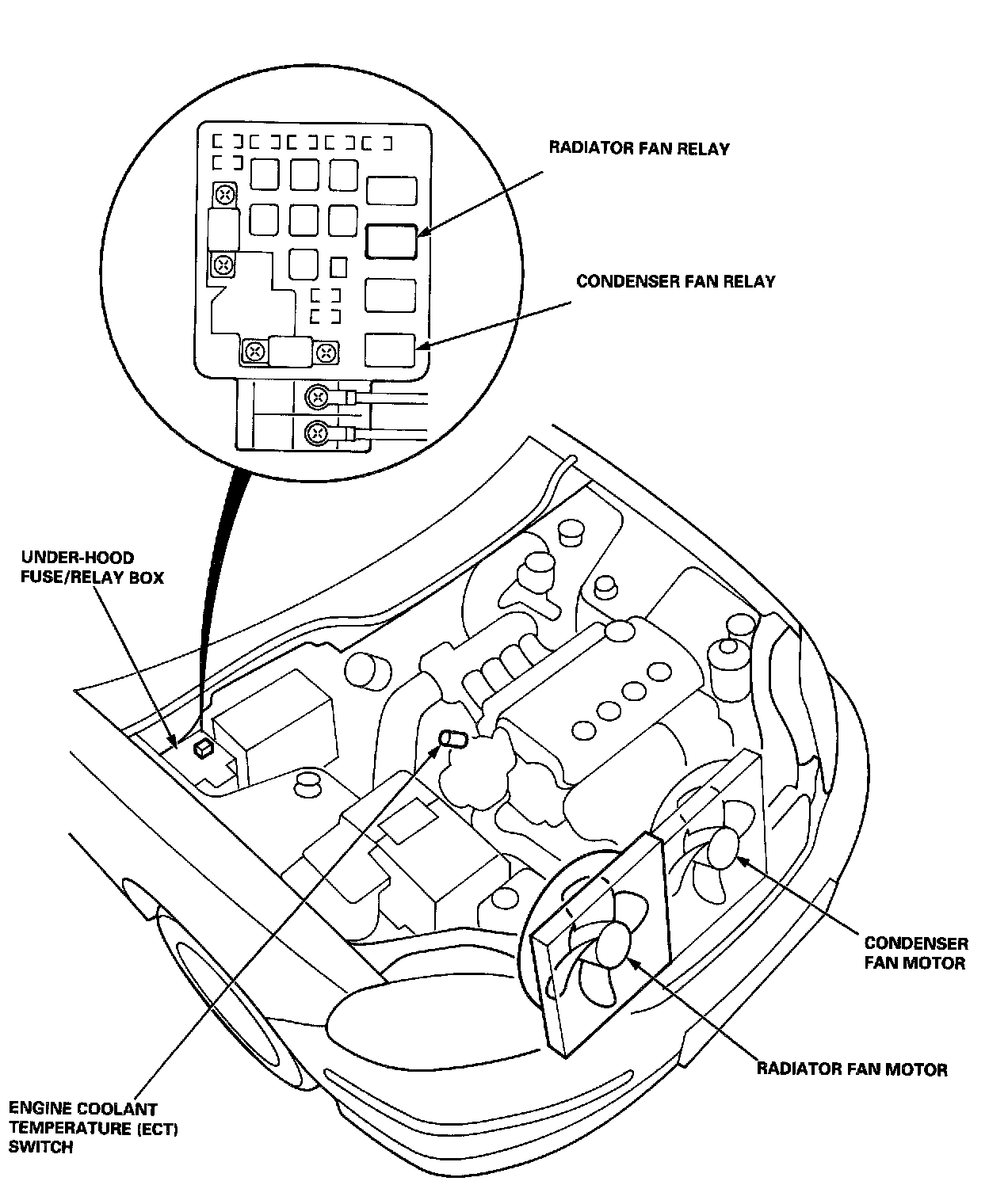 RADIATOR FAN RELAY

CONDENSER FAN RELAY

UNDER-HOOD FUSE/RELAY BOX

CONDENSER FAN MOTOR

RADIATOR FAN MOTOR

ENGINE COOLANT TEMPERATURE (ECT) SWITCH