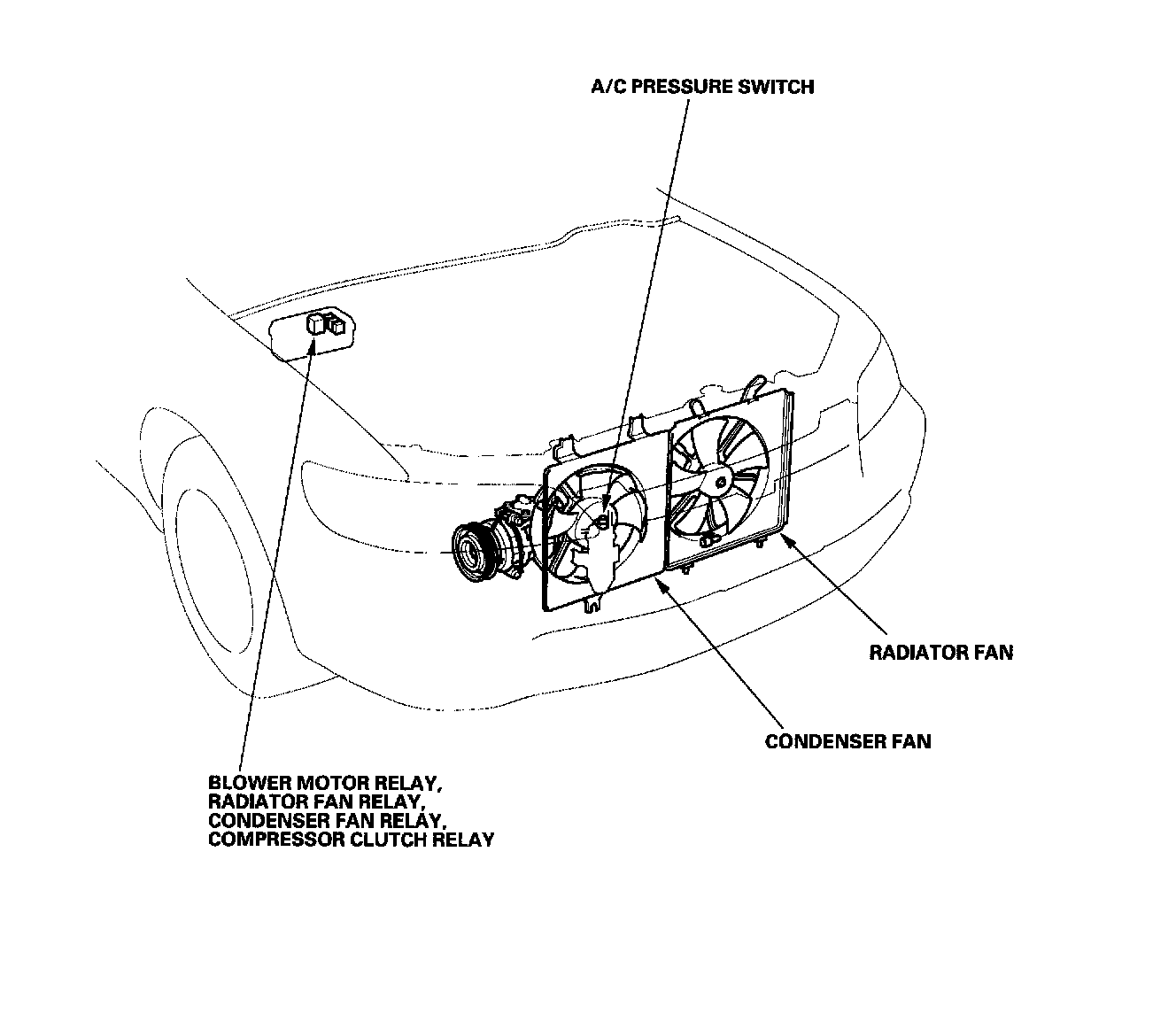 A/C PRESSURE SWITCH

RADIATOR FAN

CONDENSER FAN

BLOWER MOTOR RELAY,
RADIATOR FAN RELAY,
CONDENSER FAN RELAY,
COMPRESSOR CLUTCH RELAY