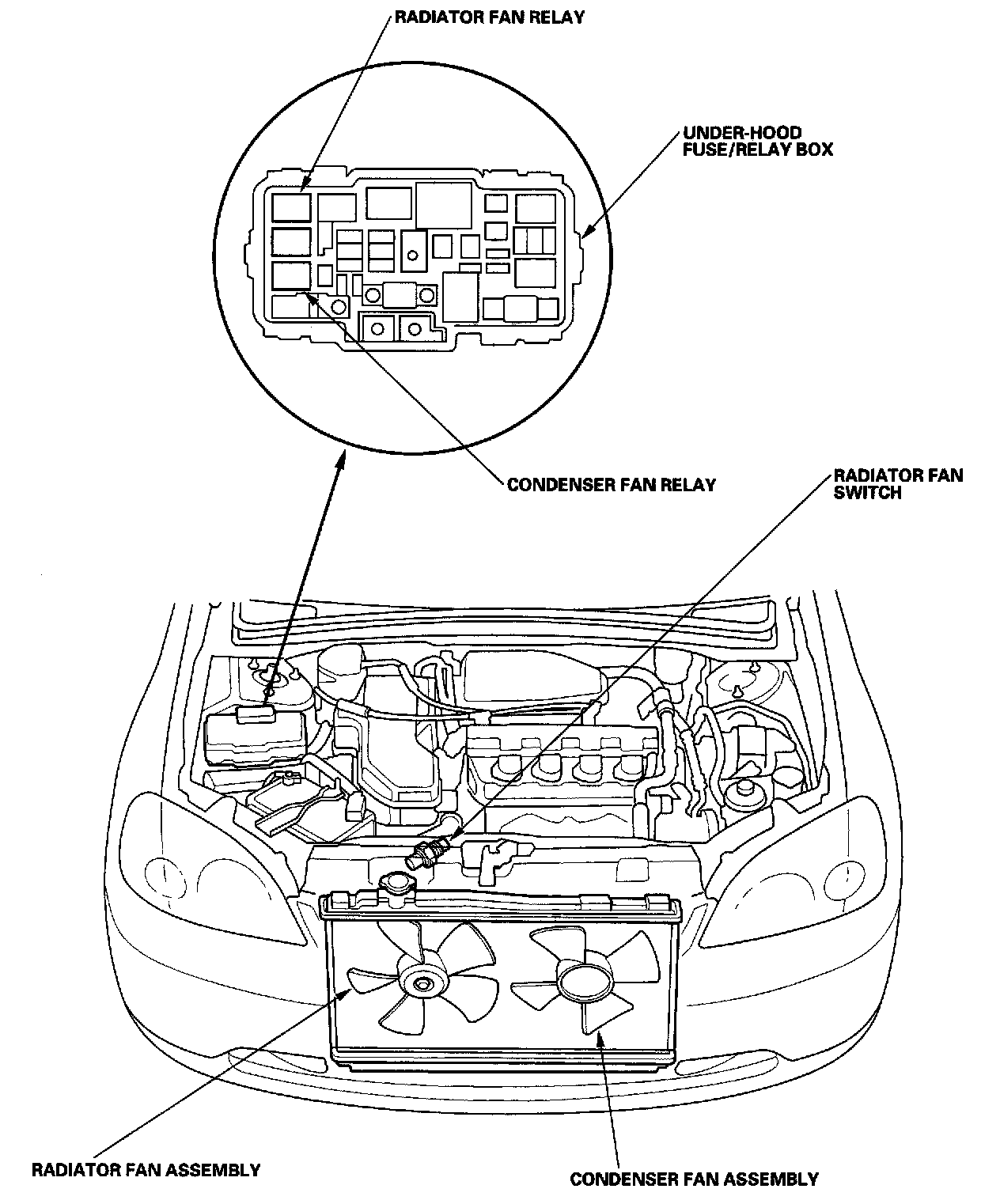 RADIATOR FAN RELAY

UNDER-HOOD FUSE/RELAY BOX

CONDENSER FAN RELAY

RADIATOR FAN SWITCH

RADIATOR FAN ASSEMBLY

CONDENSER FAN ASSEMBLY