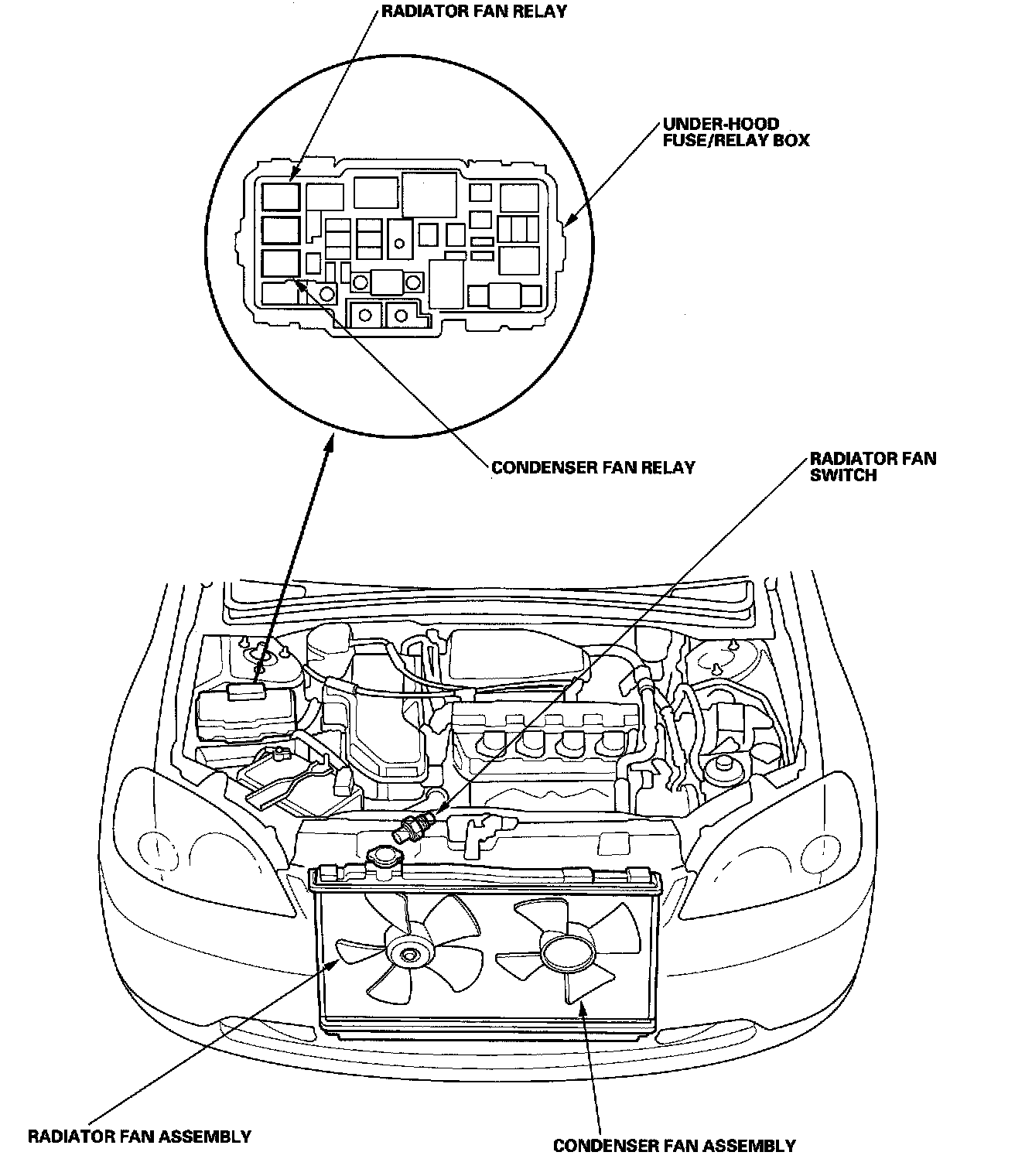 RADIATOR FAN RELAY

UNDER-HOOD FUSE/RELAY BOX

CONDENSER FAN RELAY

RADIATOR FAN SWITCH

RADIATOR FAN ASSEMBLY

CONDENSER FAN ASSEMBLY