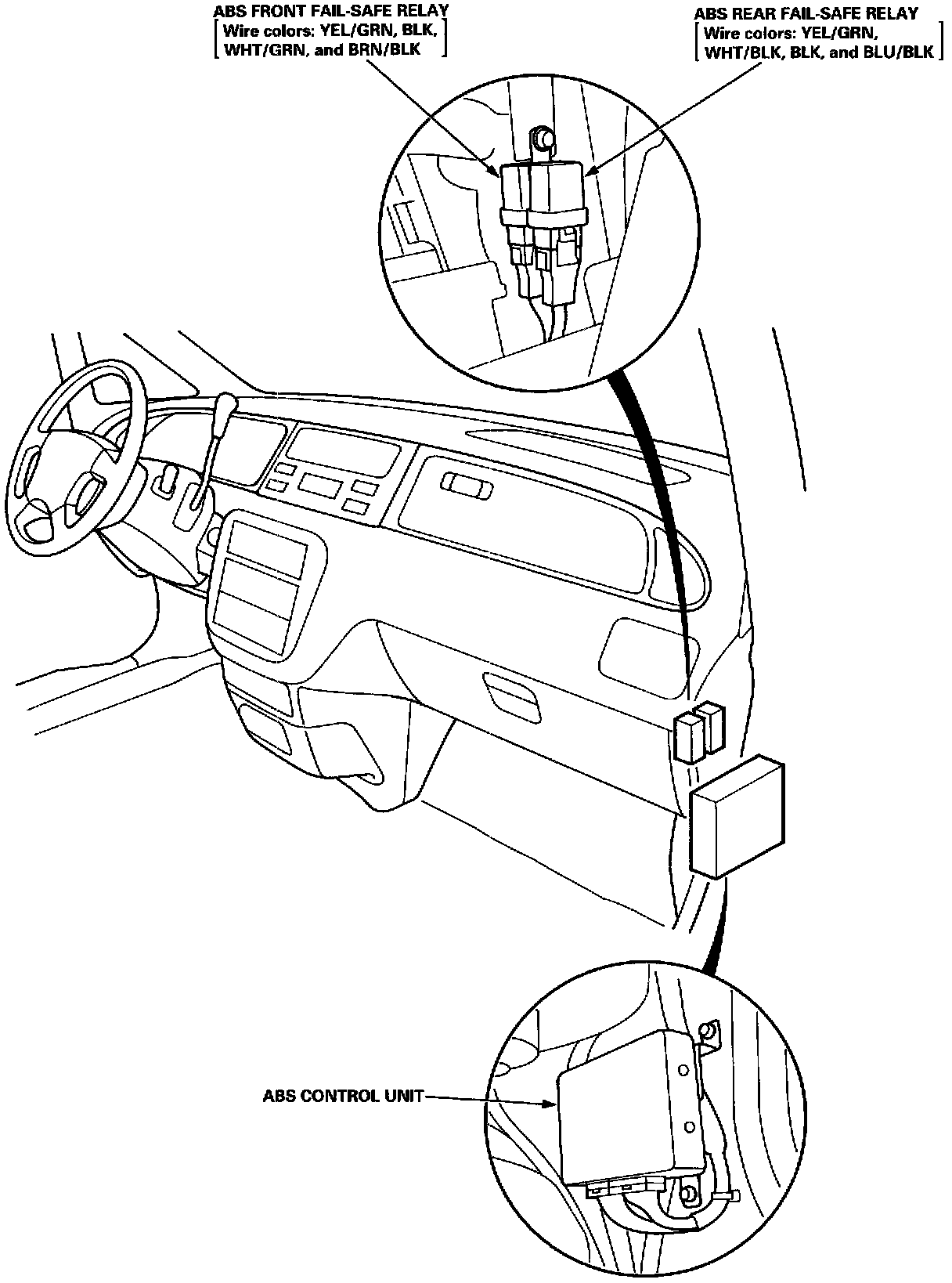 ABS FRONT FAIL-SAFE RELAY
[Wire colors: YEL/GRN, BLK, WHT/GRN, and BRN/BLK]

ABS REAR FAIL-SAFE RELAY
[Wire colors: YEL/GRN, WHT/BLK, BLK, and BLU/BLK]

ABS CONTROL UNIT