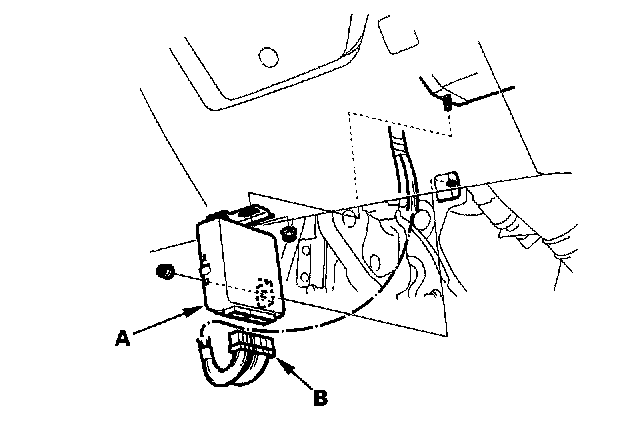 A

B