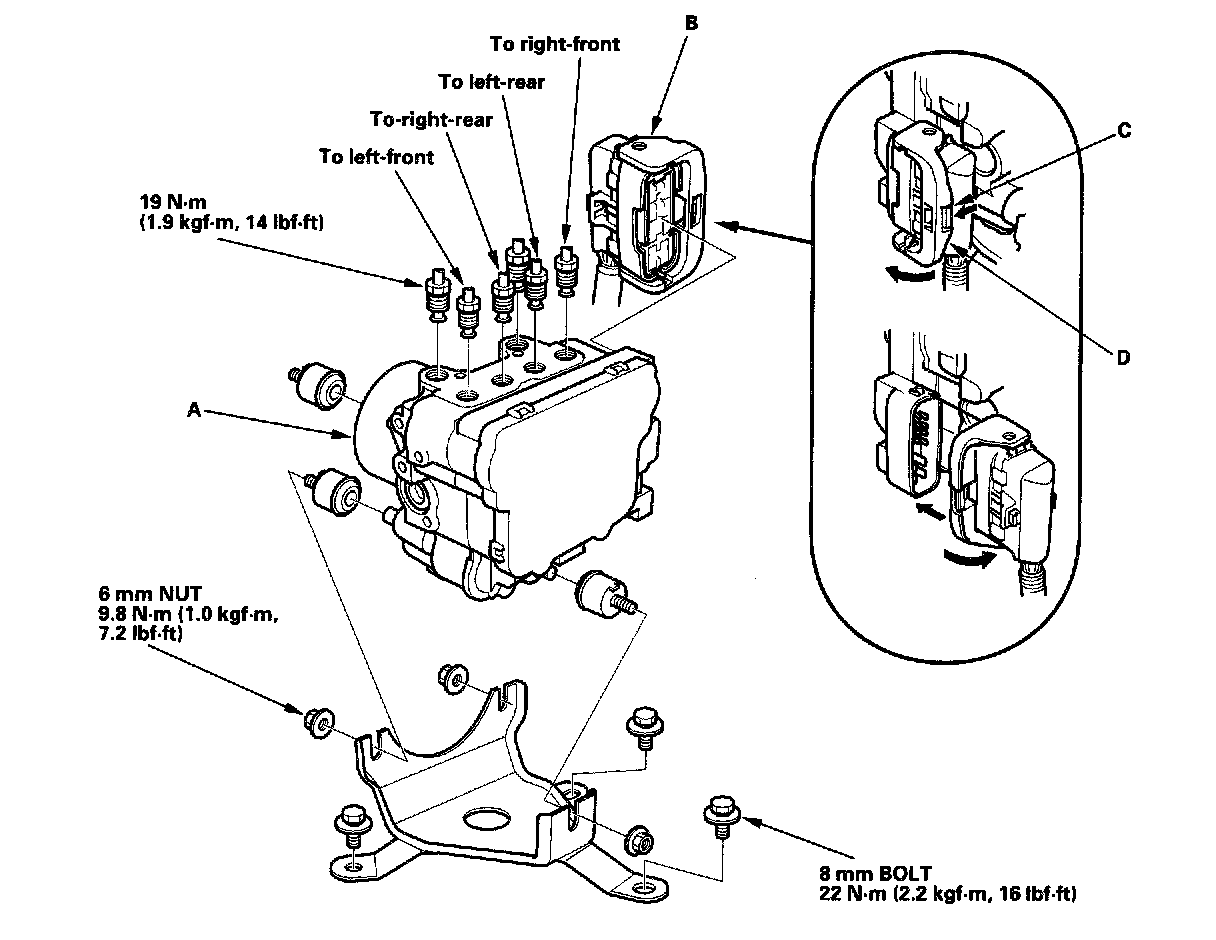 To right-front
B
To left-rear
To-right-rear
To left-front
19 N·m
(1.9 kgf·m, 14 lbf·ft)
C
D
A
6 mm NUT
9.8 N·m (1.0 kgf·m, 7.2 lbf·ft)
8 mm BOLT
22 N·m (2.2 kgf·m, 16 lbf·ft)