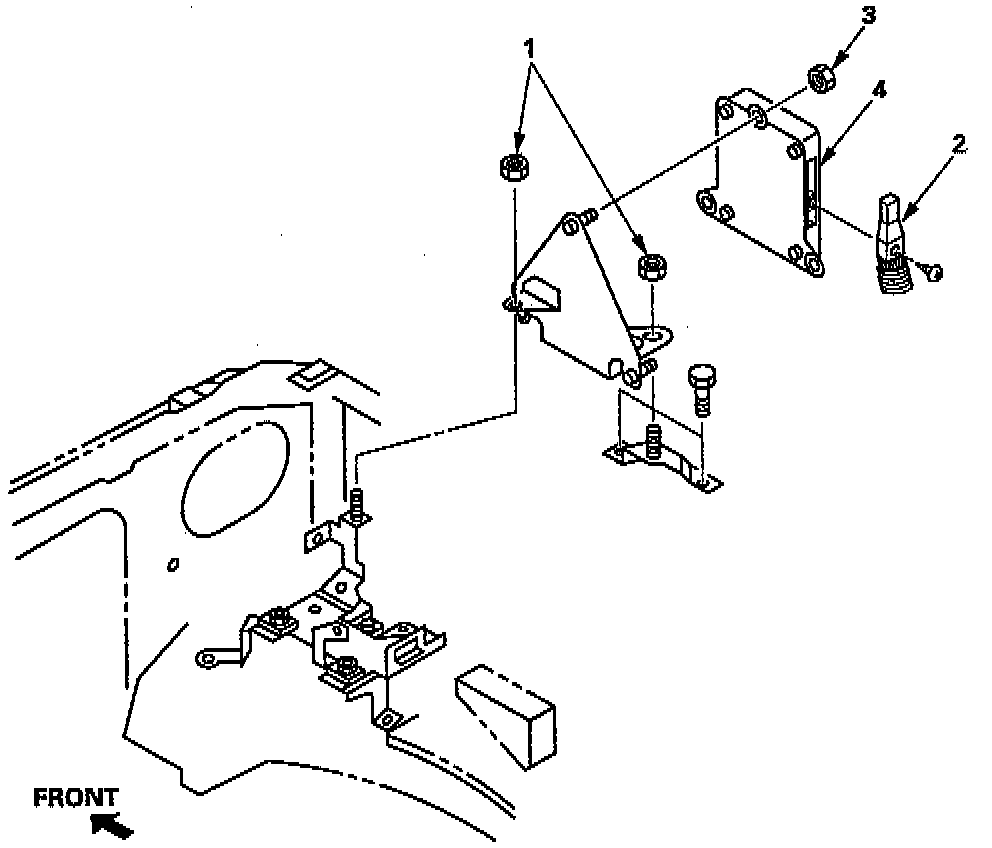 1
3
4
2
FRONT