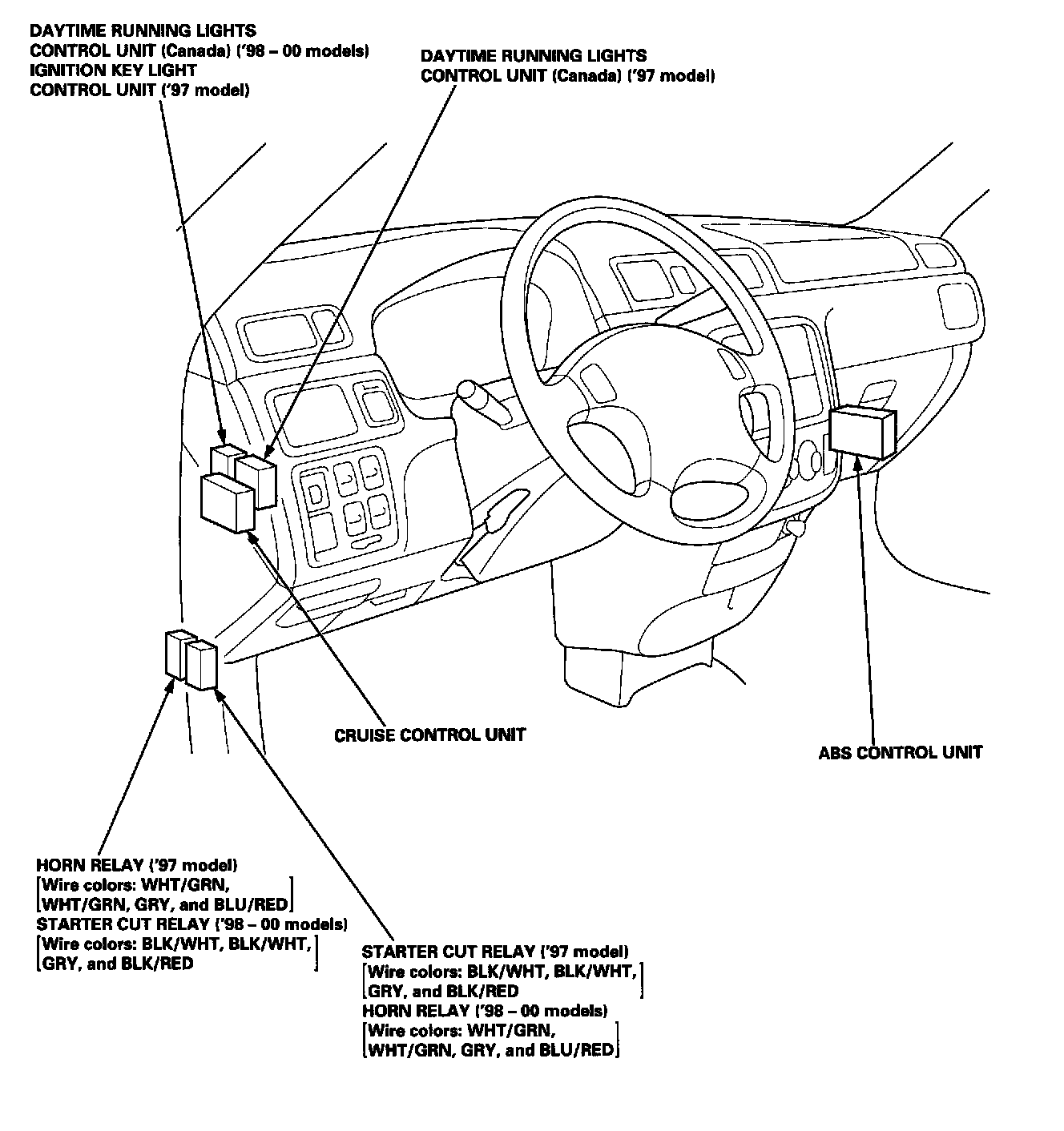 DAYTIME RUNNING LIGHTS CONTROL UNIT (Canada) ('98 – 00 models)
IGNITION KEY LIGHT CONTROL UNIT ('97 model)

DAYTIME RUNNING LIGHTS CONTROL UNIT (Canada) ('97 model)

CRUISE CONTROL UNIT

ABS CONTROL UNIT

HORN RELAY ('97 model)
[Wire colors: WHT/GRN, WHT/GRN, GRY, and BLU/RED]
STARTER CUT RELAY ('98 – 00 models)
[Wire colors: BLK/WHT, BLK/WHT, GRY, and BLK/RED]

STARTER CUT RELAY ('97 model)
[Wire colors: BLK/WHT, BLK/WHT, GRY, and BLK/RED]
HORN RELAY ('98 – 00 models)
[Wire colors: WHT/GRN, WHT/GRN, GRY, and BLU/RED]