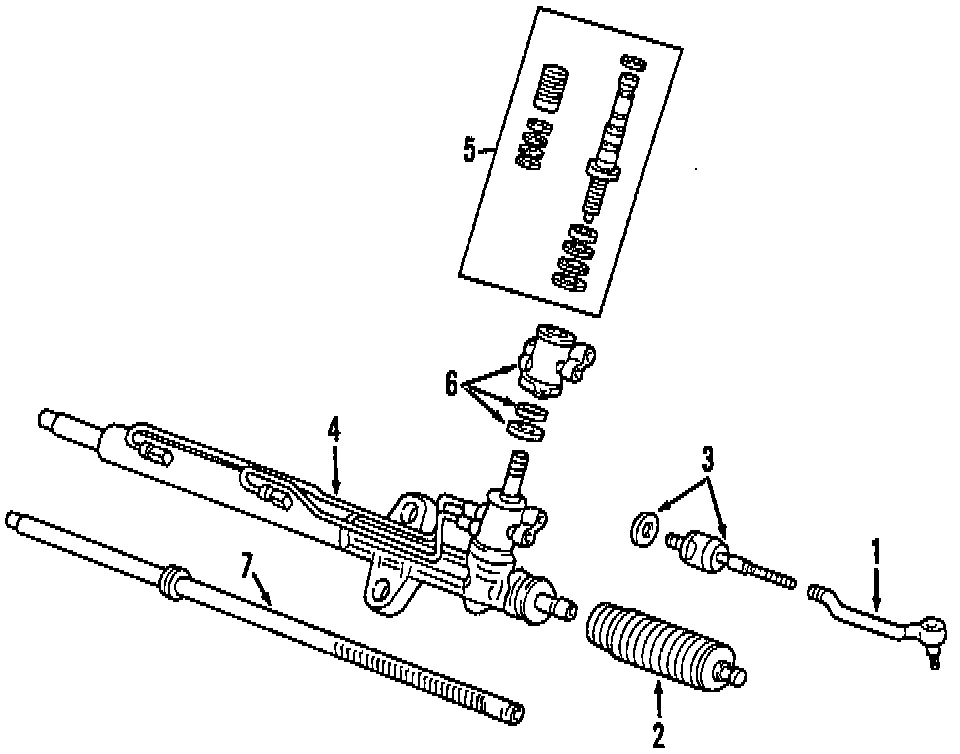 5
6
4
3
1
7
2