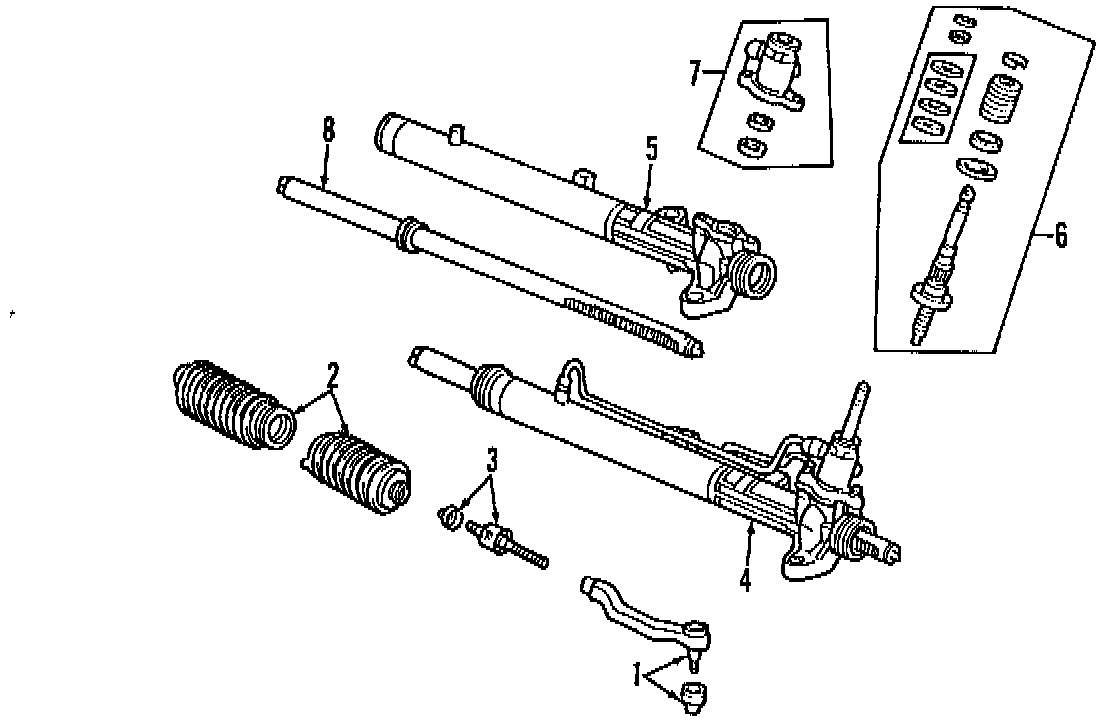 7
8
5
6
2
3
4
1