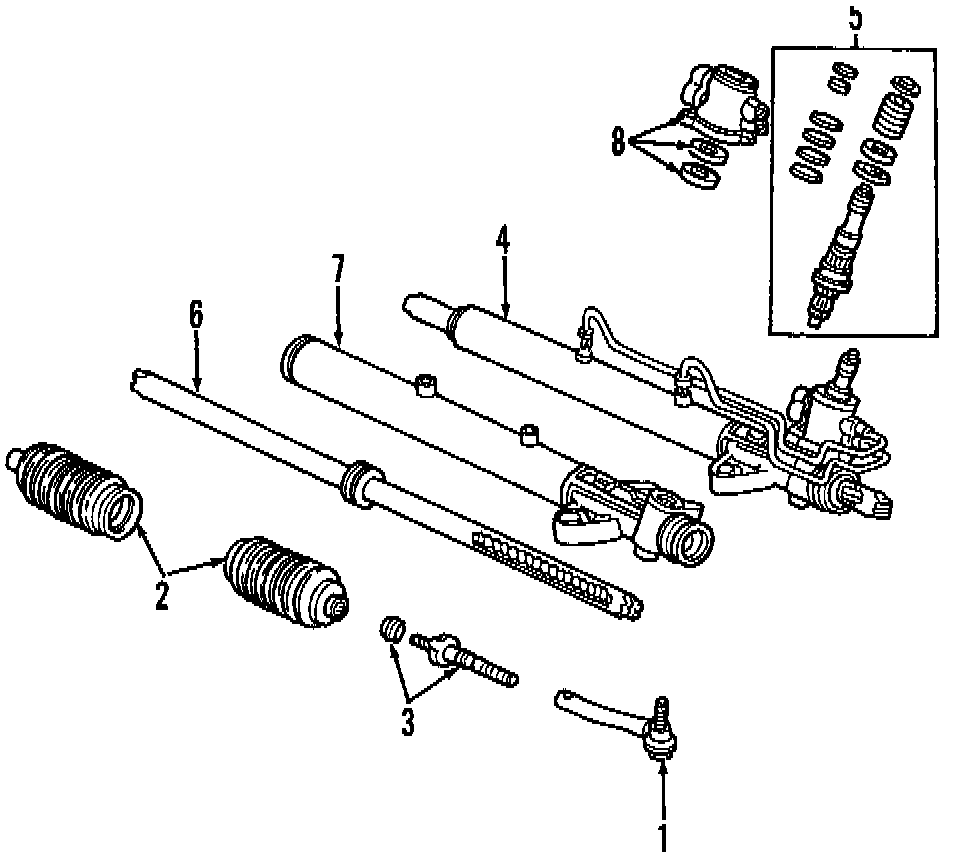 5
8
4
7
6
2
3
1