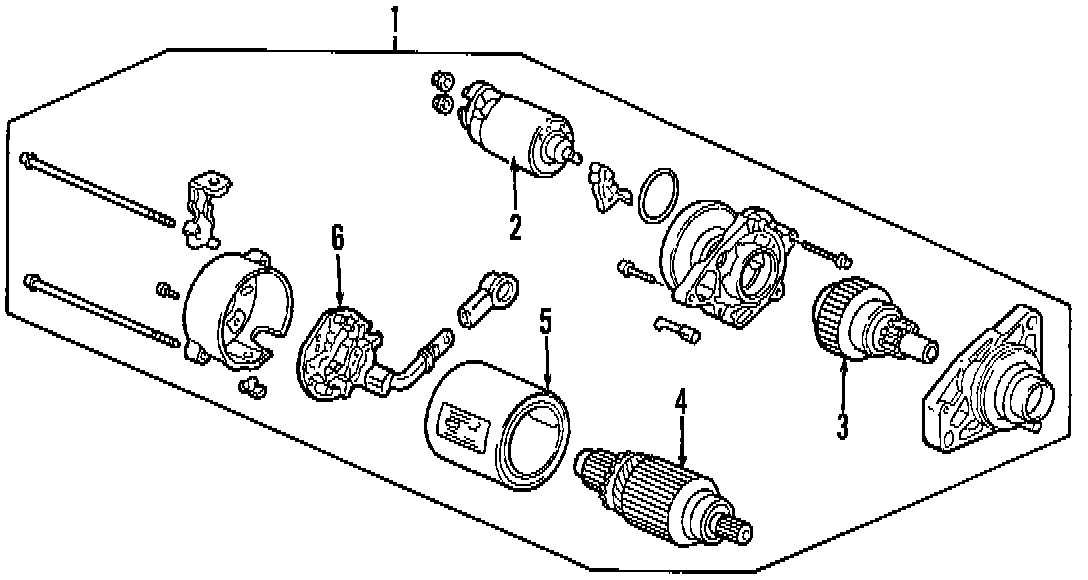 1
2
6
5
4
3