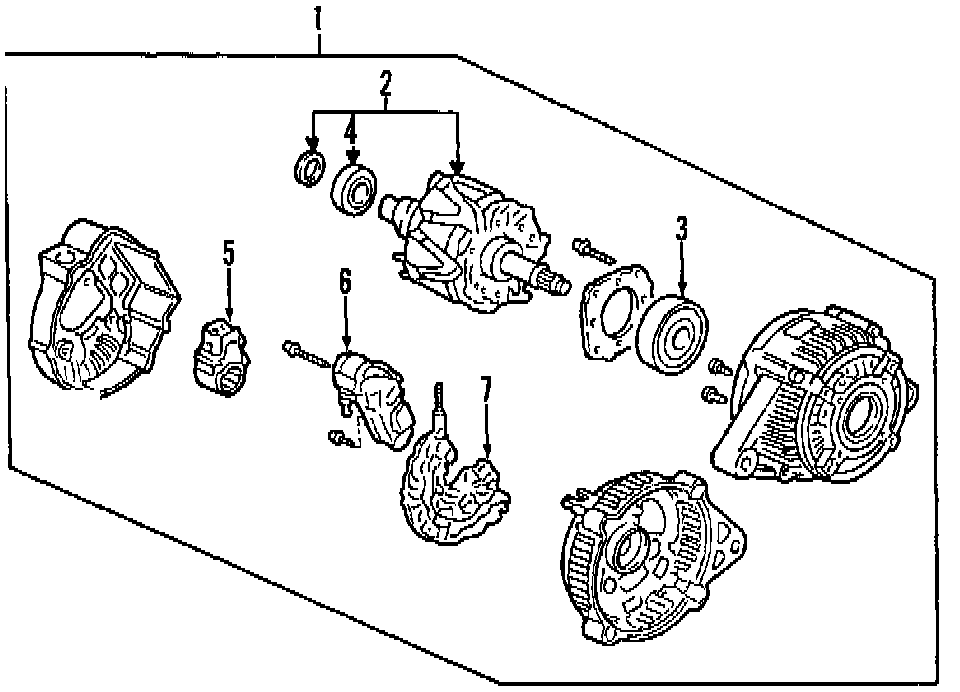 1
2
4
3
5
6
7