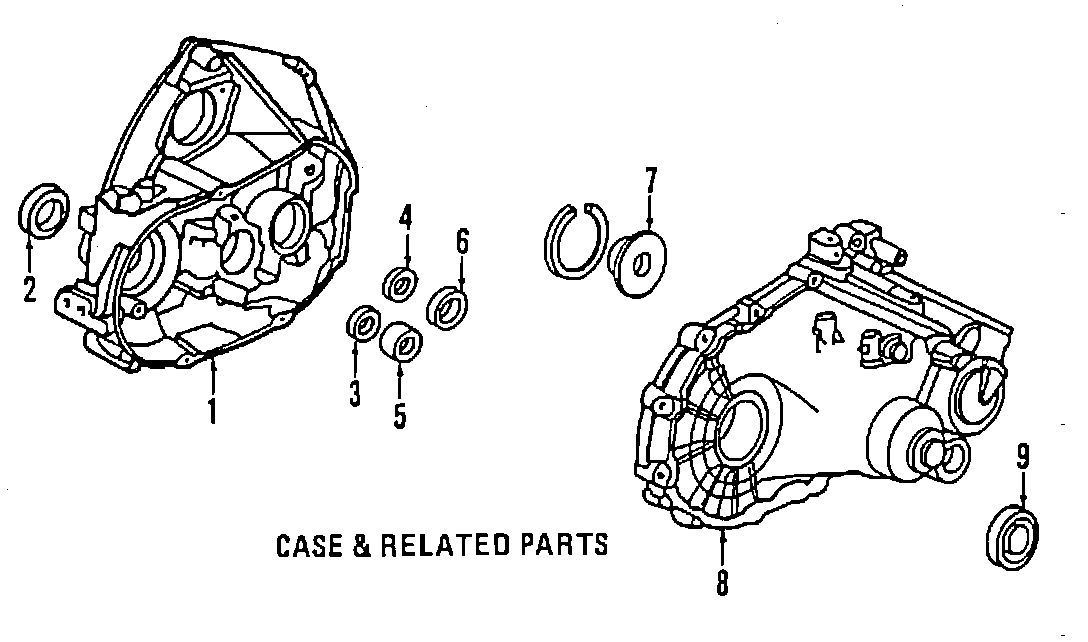 2
1
4
6
3
5
7
9
8
CASE & RELATED PARTS