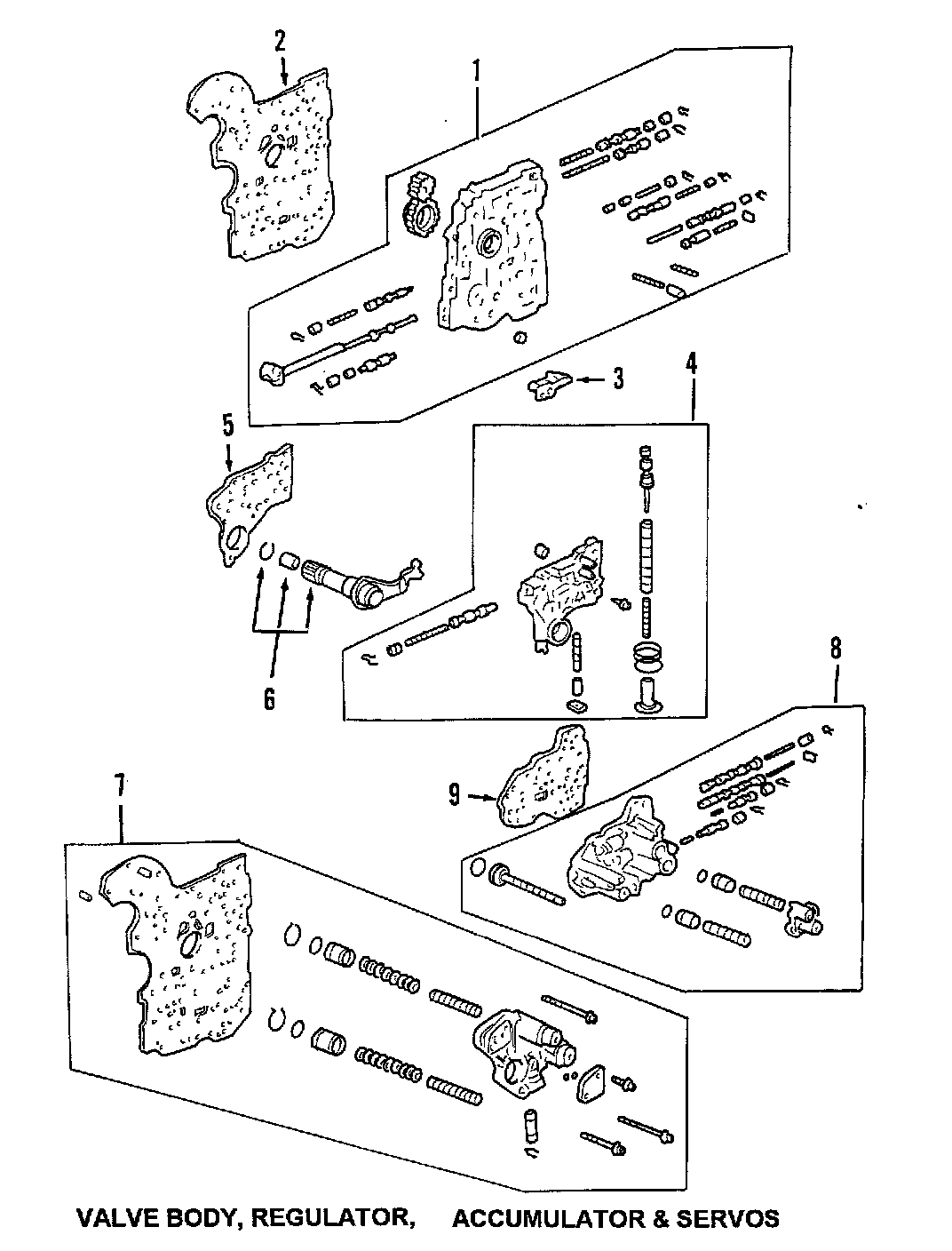 2
1
3
4
5
6
8
9
7
VALVE BODY, REGULATOR, ACCUMULATOR & SERVOS