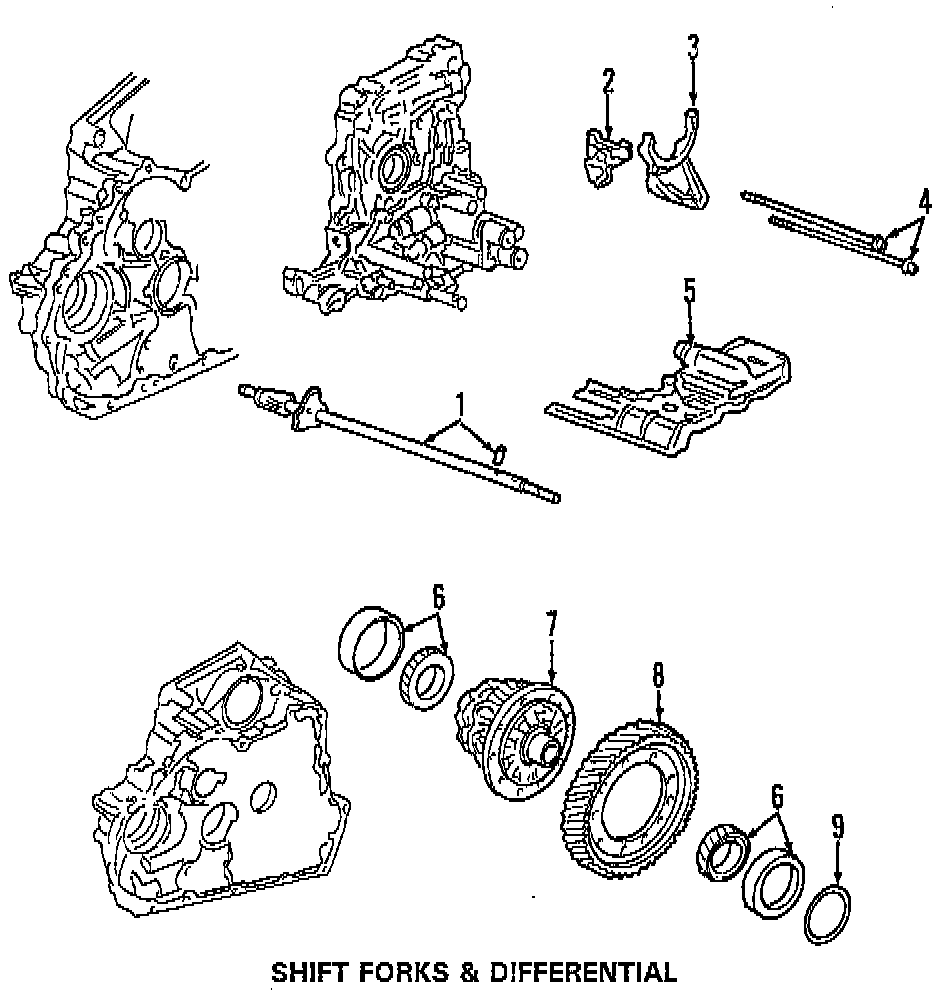 2
3
4
5
1
6
7
8
6
9
SHIFT FORKS & DIFFERENTIAL