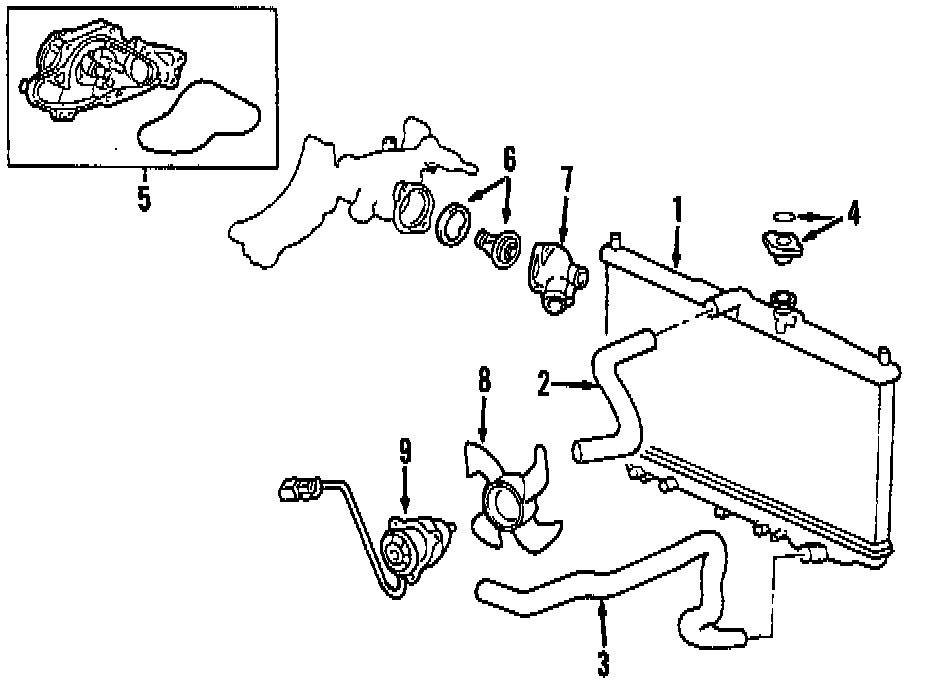 5
6
7
1
4
2
8
9
3