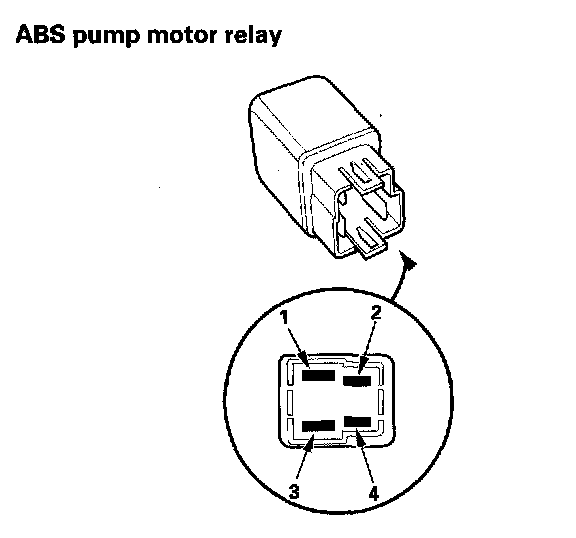 ABS pump motor relay

1
2
3
4