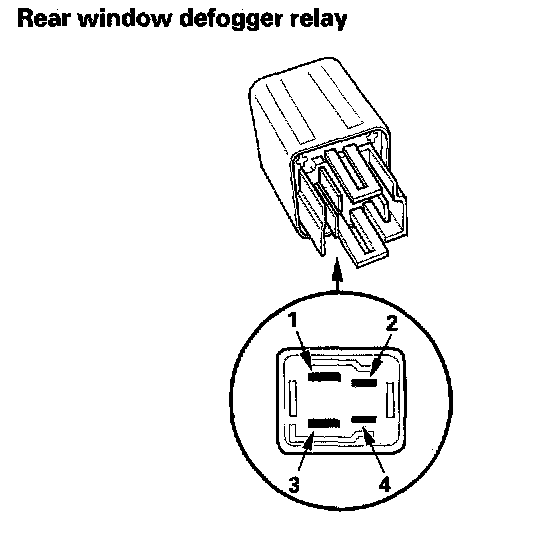 Rear window defogger relay

1
2
3
4