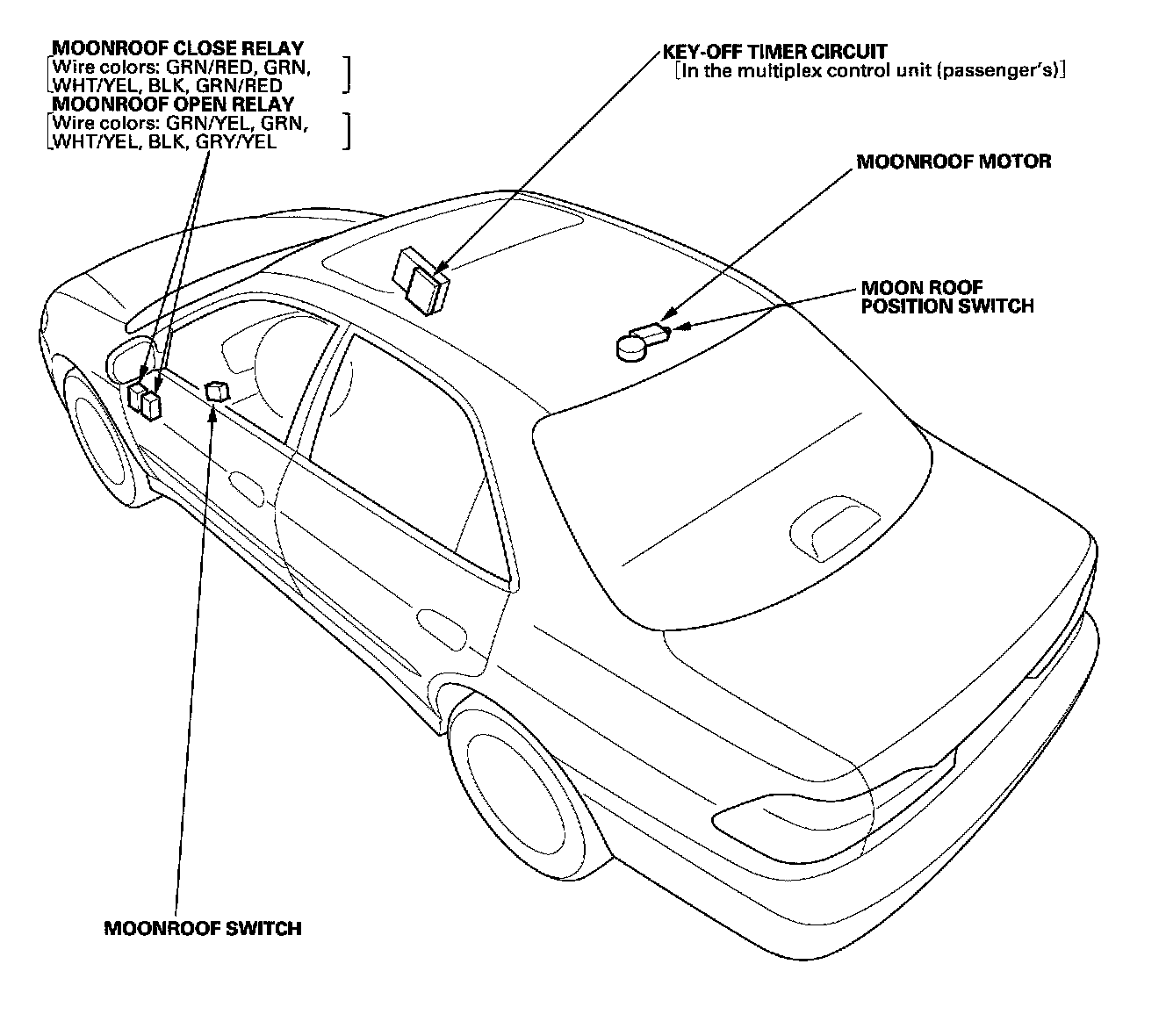 MOONROOF CLOSE RELAY
[Wire colors: GRN/RED, GRN, WHT/YEL, BLK, GRN/RED]
MOONROOF OPEN RELAY
[Wire colors: GRN/YEL, GRN, WHT/YEL, BLK, GRY/YEL]

KEY-OFF TIMER CIRCUIT
[In the multiplex control unit (passenger's)]

MOONROOF MOTOR

MOON ROOF POSITION SWITCH

MOONROOF SWITCH