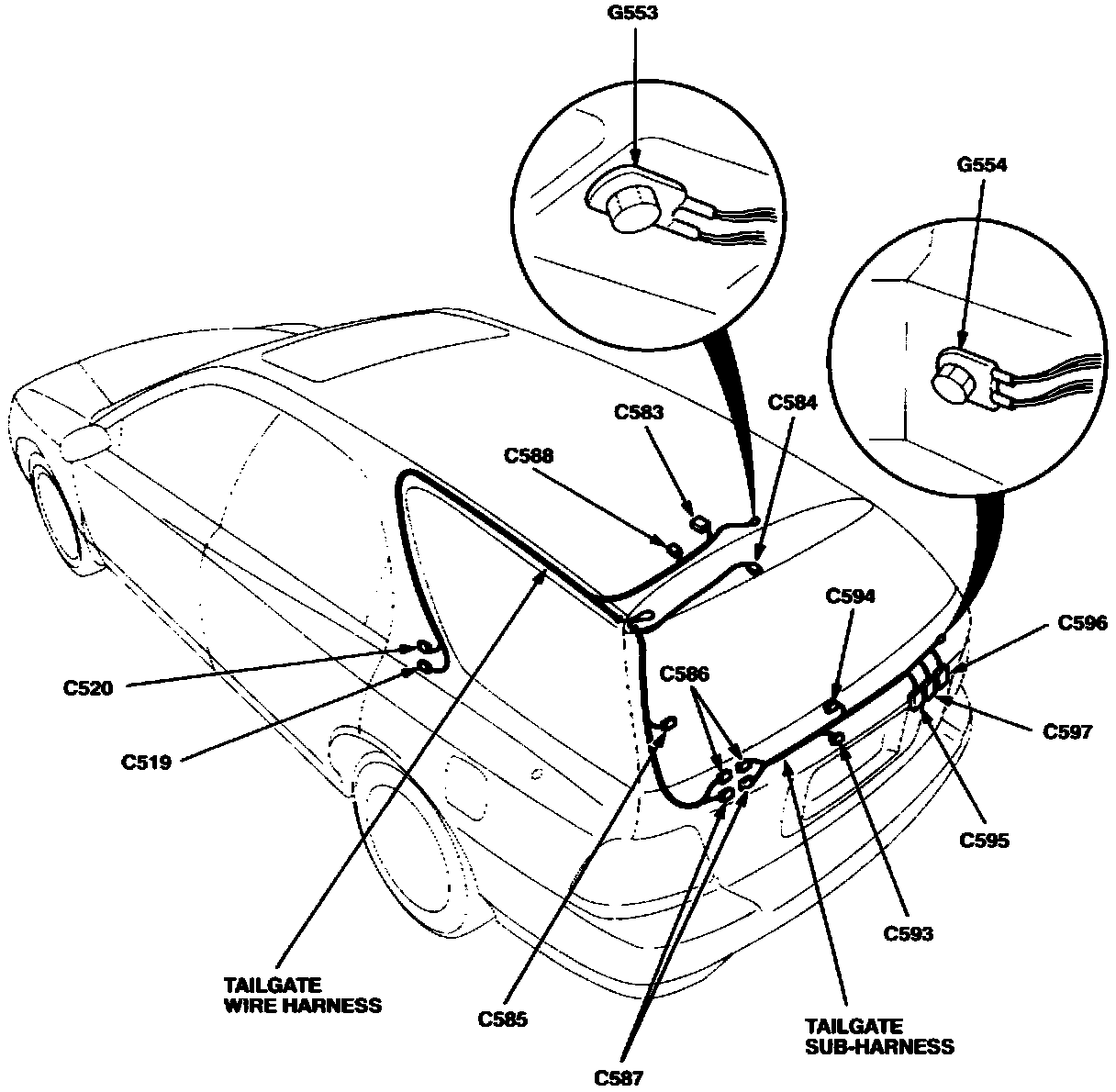 G553

G554

C583

C584

C588

C594

C596

C520

C586

C597

C519

C595

C593

TAILGATE WIRE HARNESS

C585

TAILGATE SUB-HARNESS

C587