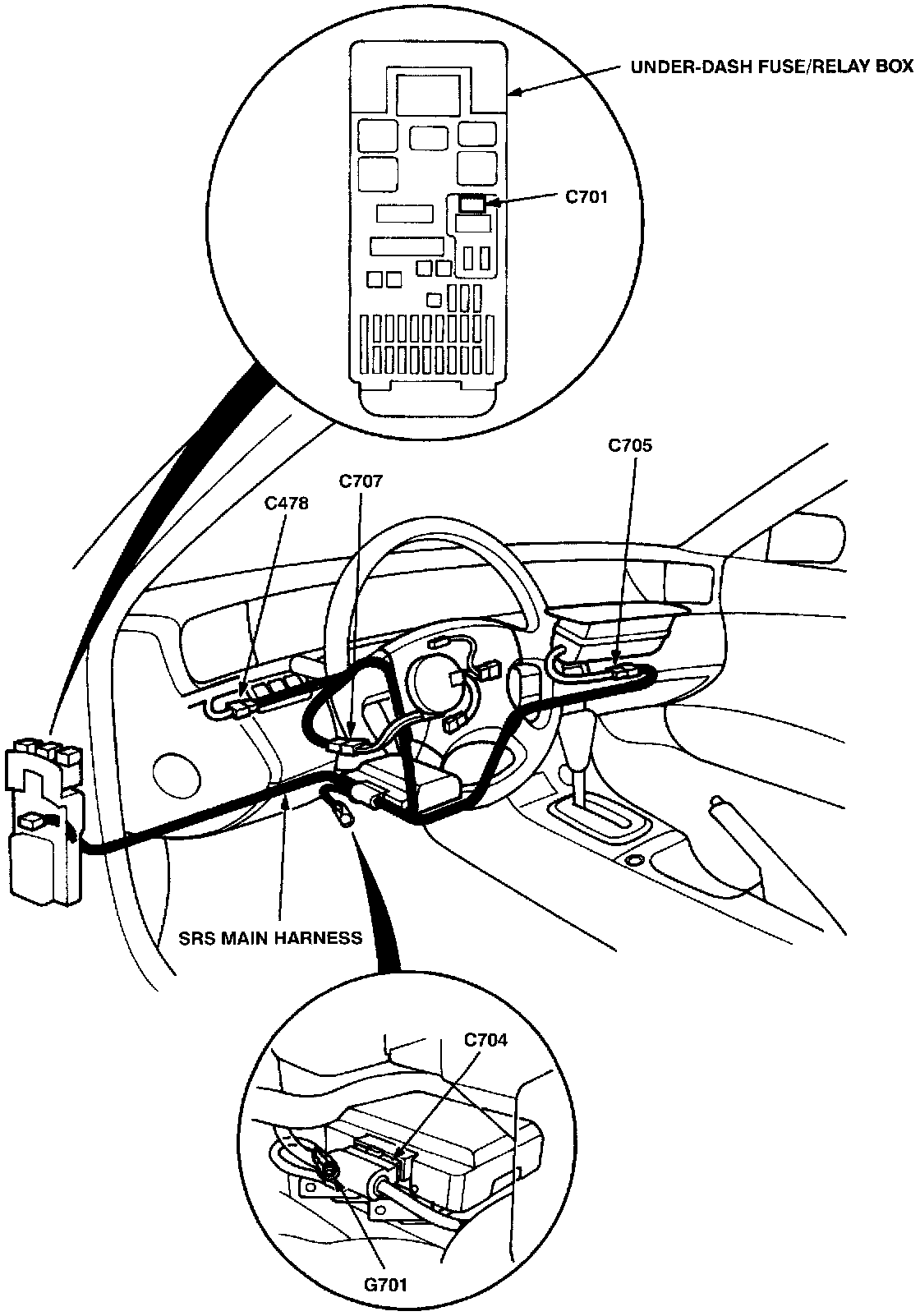 UNDER-DASH FUSE/RELAY BOX

C701

C705

C707

C478

SRS MAIN HARNESS

C704

G701