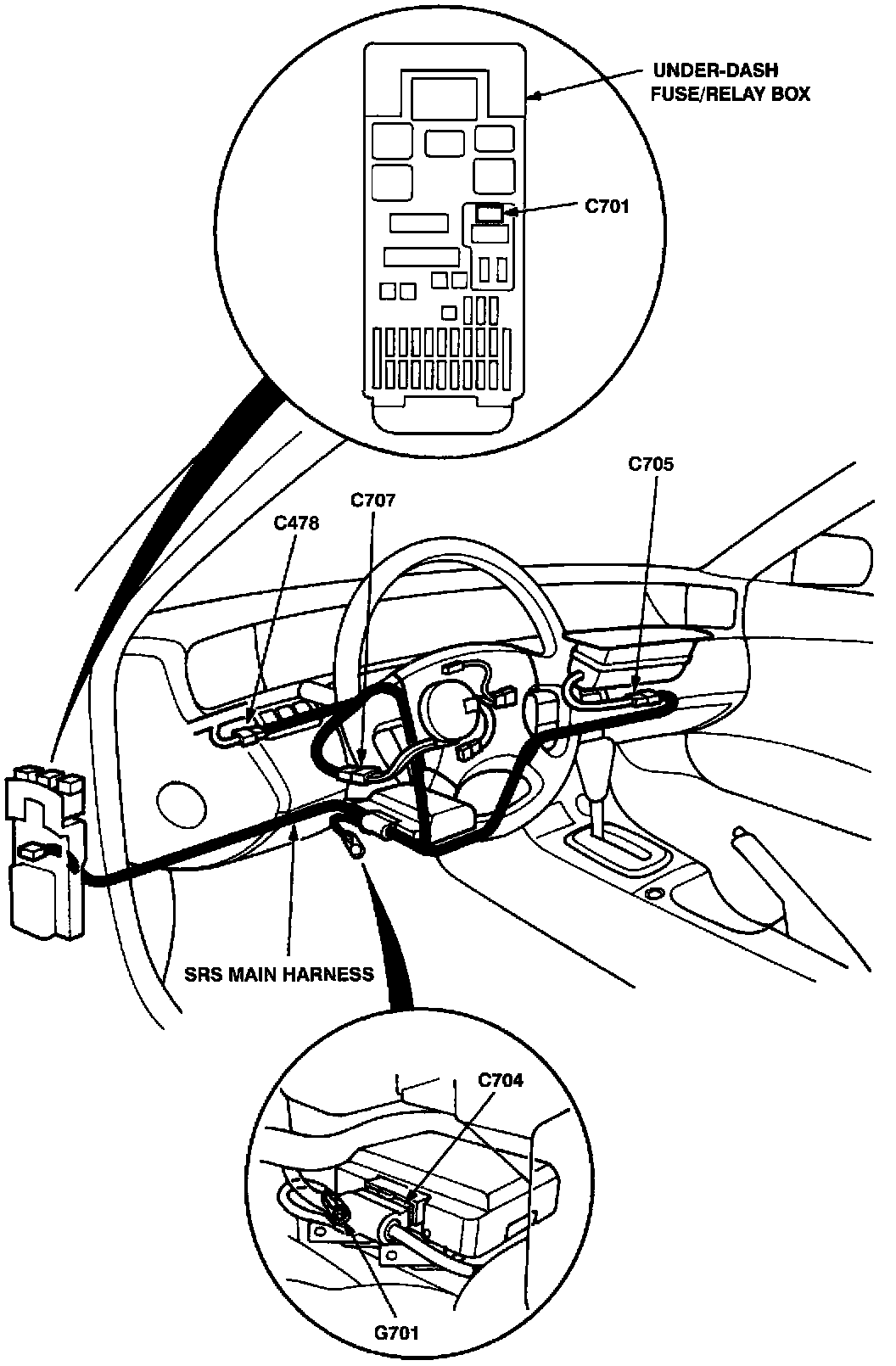 UNDER-DASH
FUSE/RELAY BOX

C701

C705

C707

C478

SRS MAIN HARNESS

C704

G701