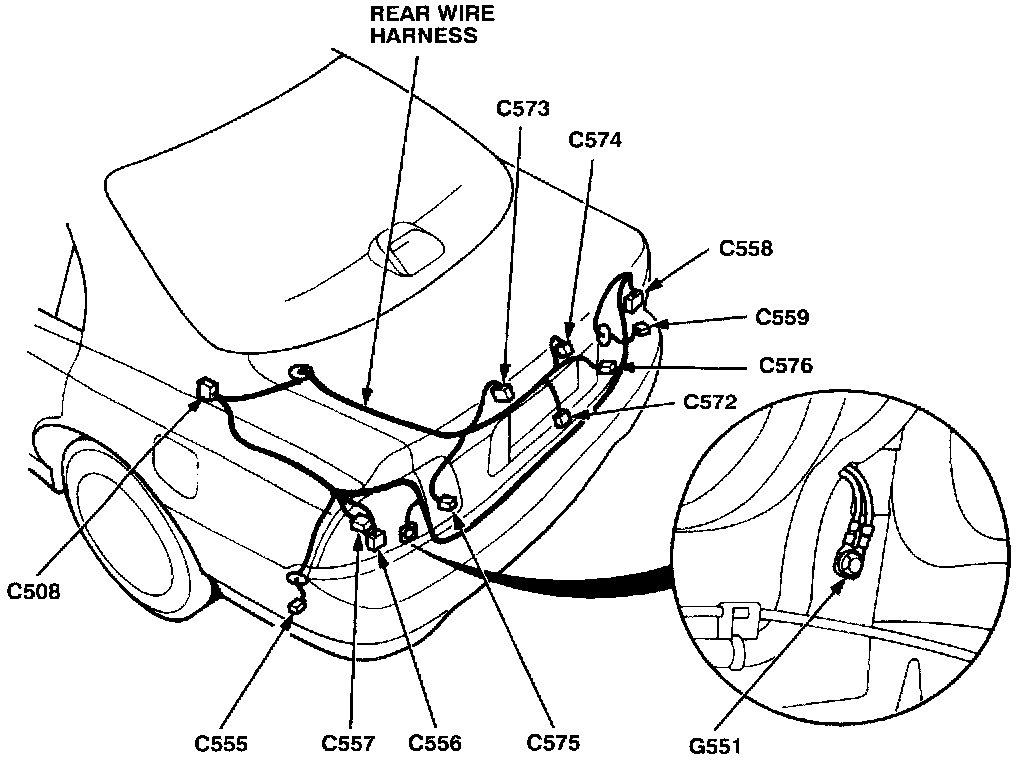 REAR WIRE HARNESS

C573

C574

C558

C559

C576

C572

C508

C555

C557

C556

C575

G551