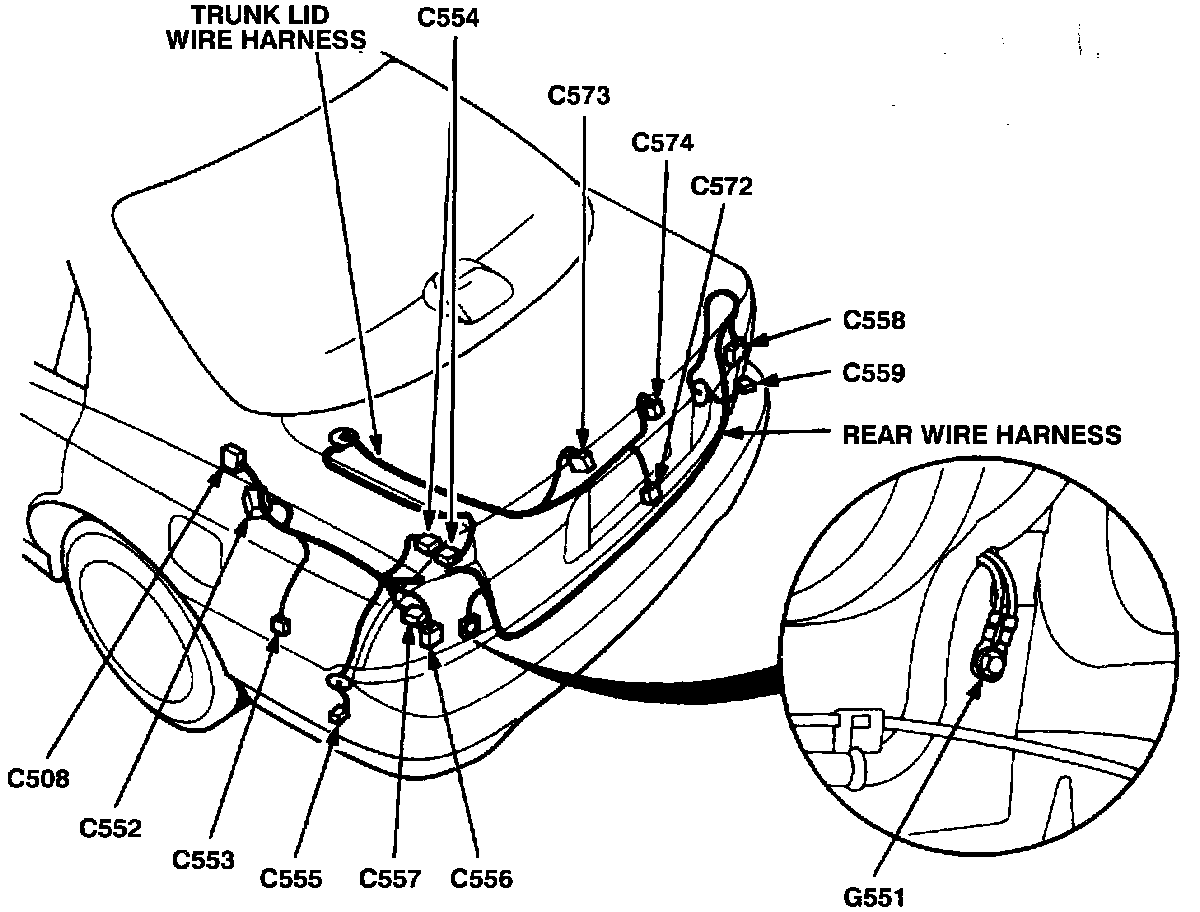 TRUNK LID WIRE HARNESS

C554

C573

C574

C572

C558

C559

REAR WIRE HARNESS

C508

C552

C553

C555

C557

C556

G551