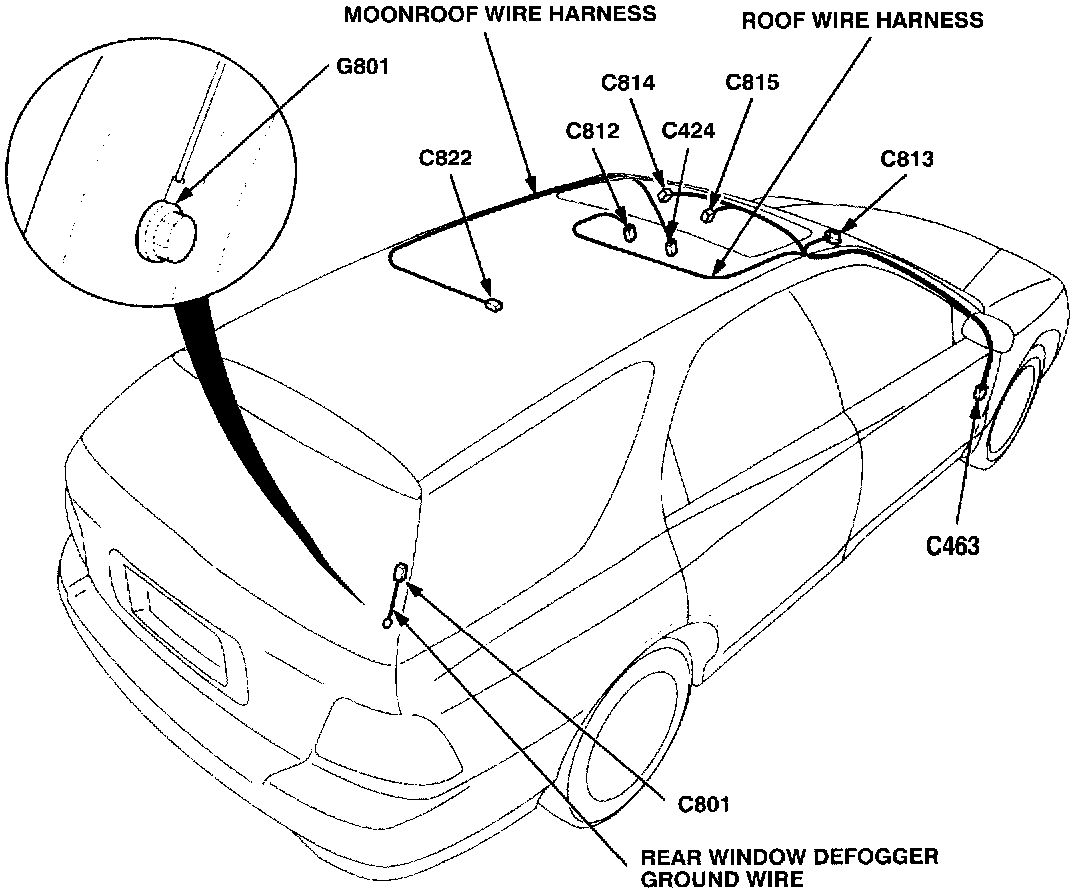 MOONROOF WIRE HARNESS
ROOF WIRE HARNESS
G801
C814
C815
C812
C424
C822
C813
C463
C801
REAR WINDOW DEFOGGER GROUND WIRE