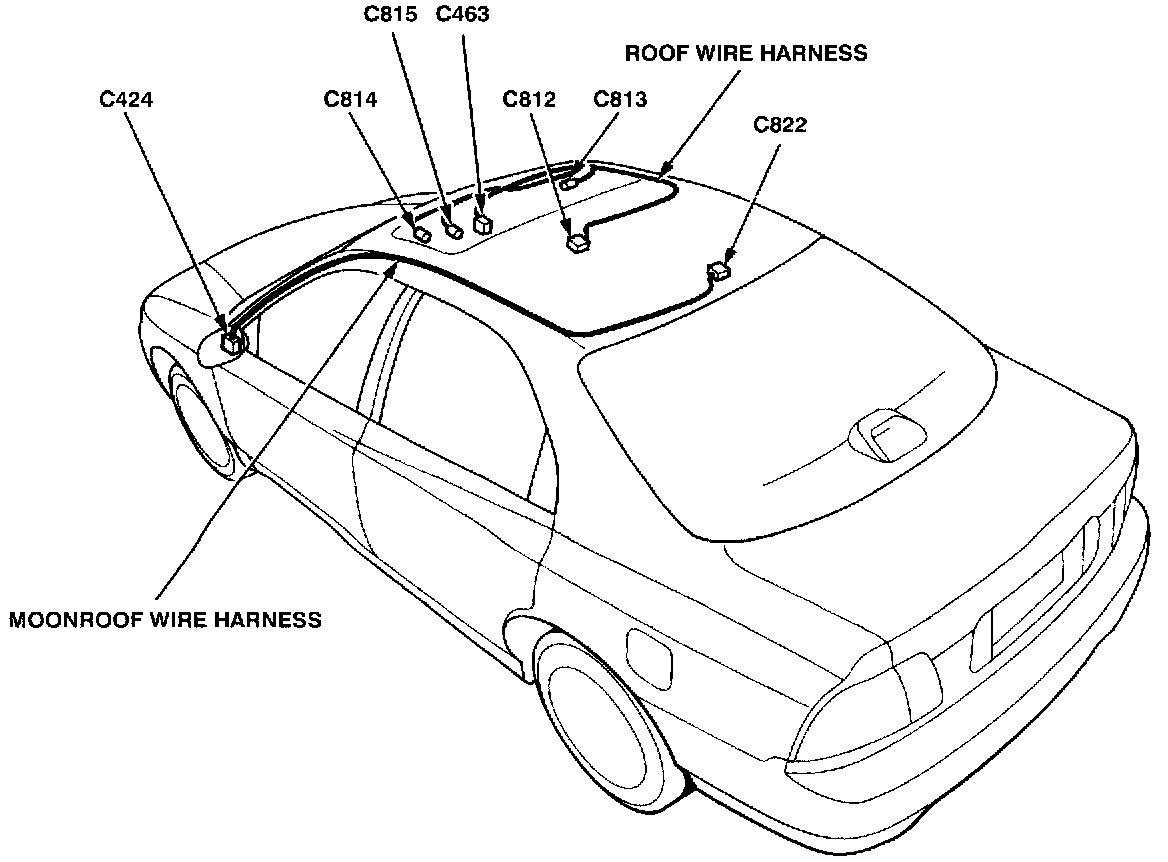 C815 C463

ROOF WIRE HARNESS

C424

C814

C812 C813

C822

MOONROOF WIRE HARNESS