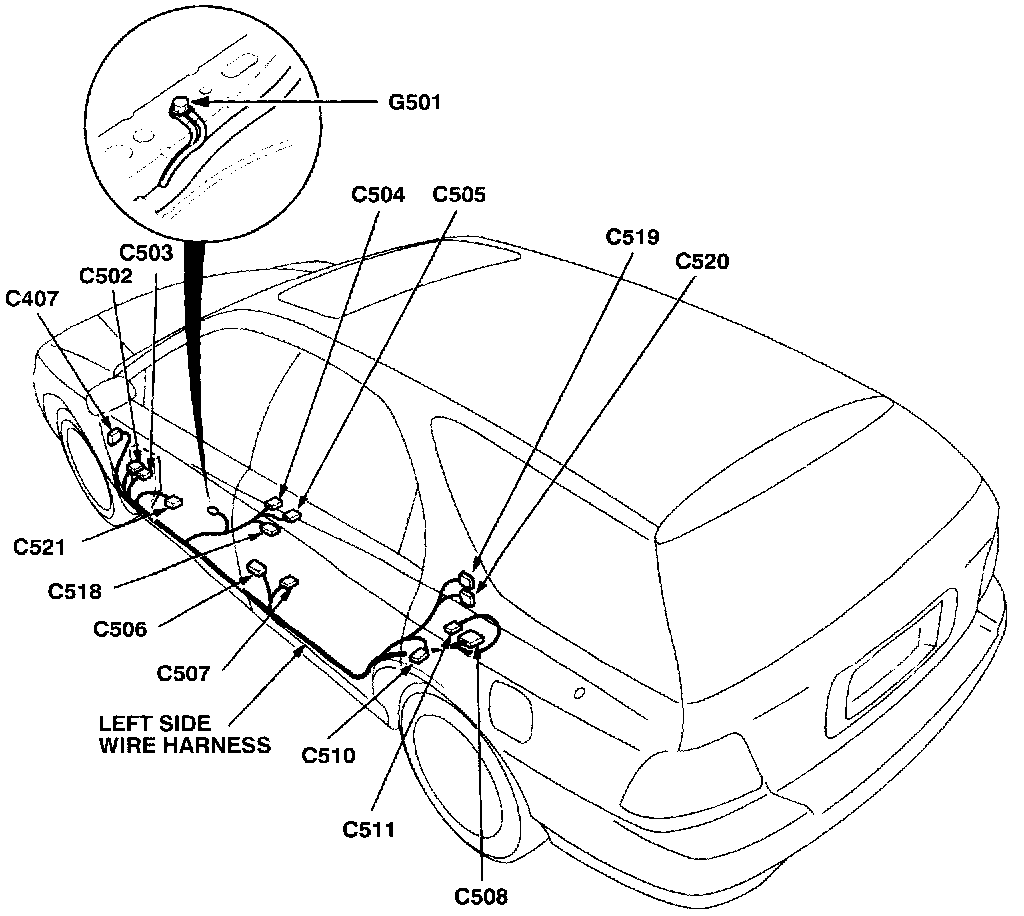 G501

C504
C505
C519
C520
C503
C502
C407

C521
C518
C506
C507
LEFT SIDE
WIRE HARNESS
C510
C511
C508