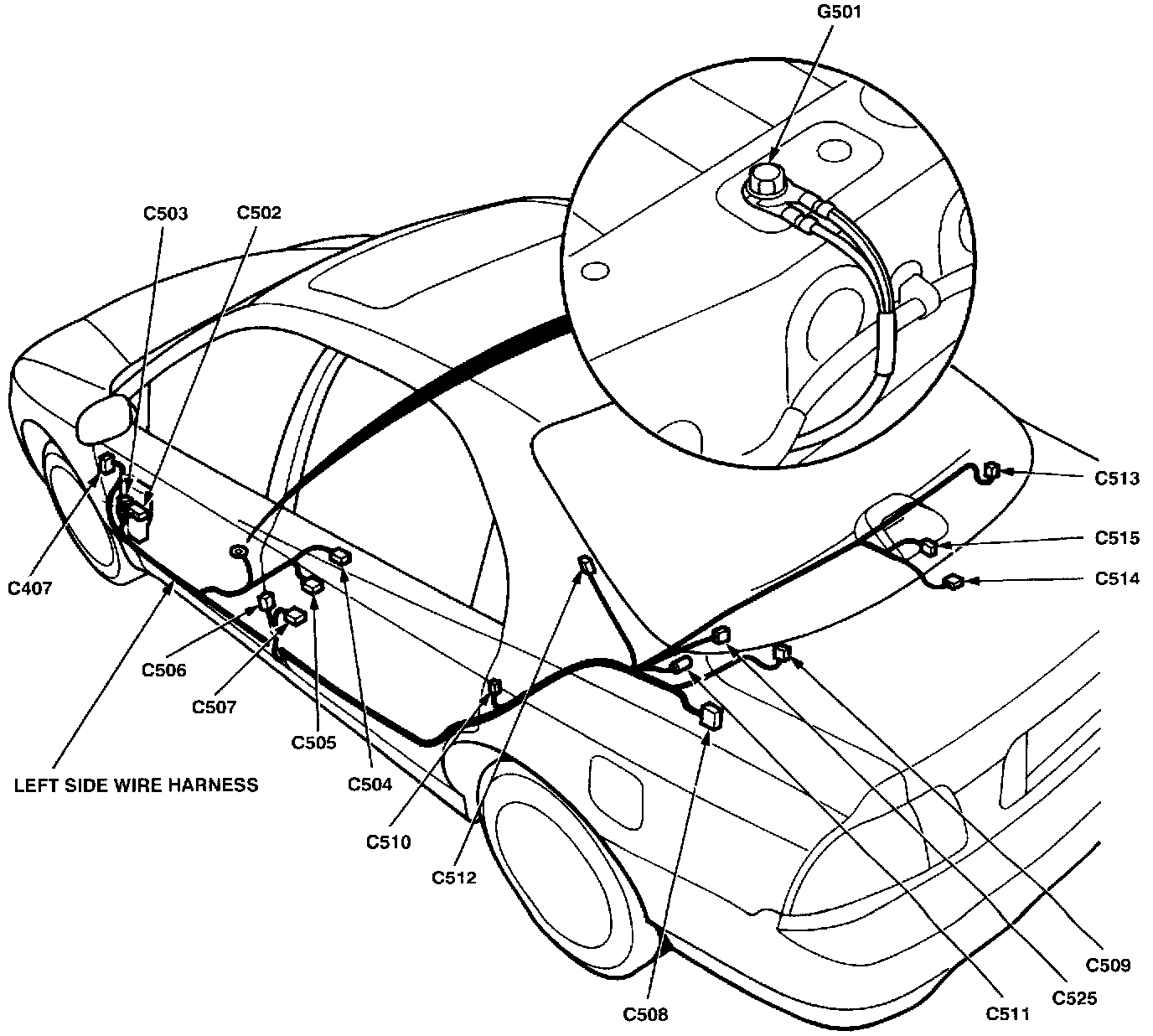 G501

C503
C502

C513
C515
C514

C407

C506
C507
C505
LEFT SIDE WIRE HARNESS
C504
C510
C512

C509
C525
C511
C508