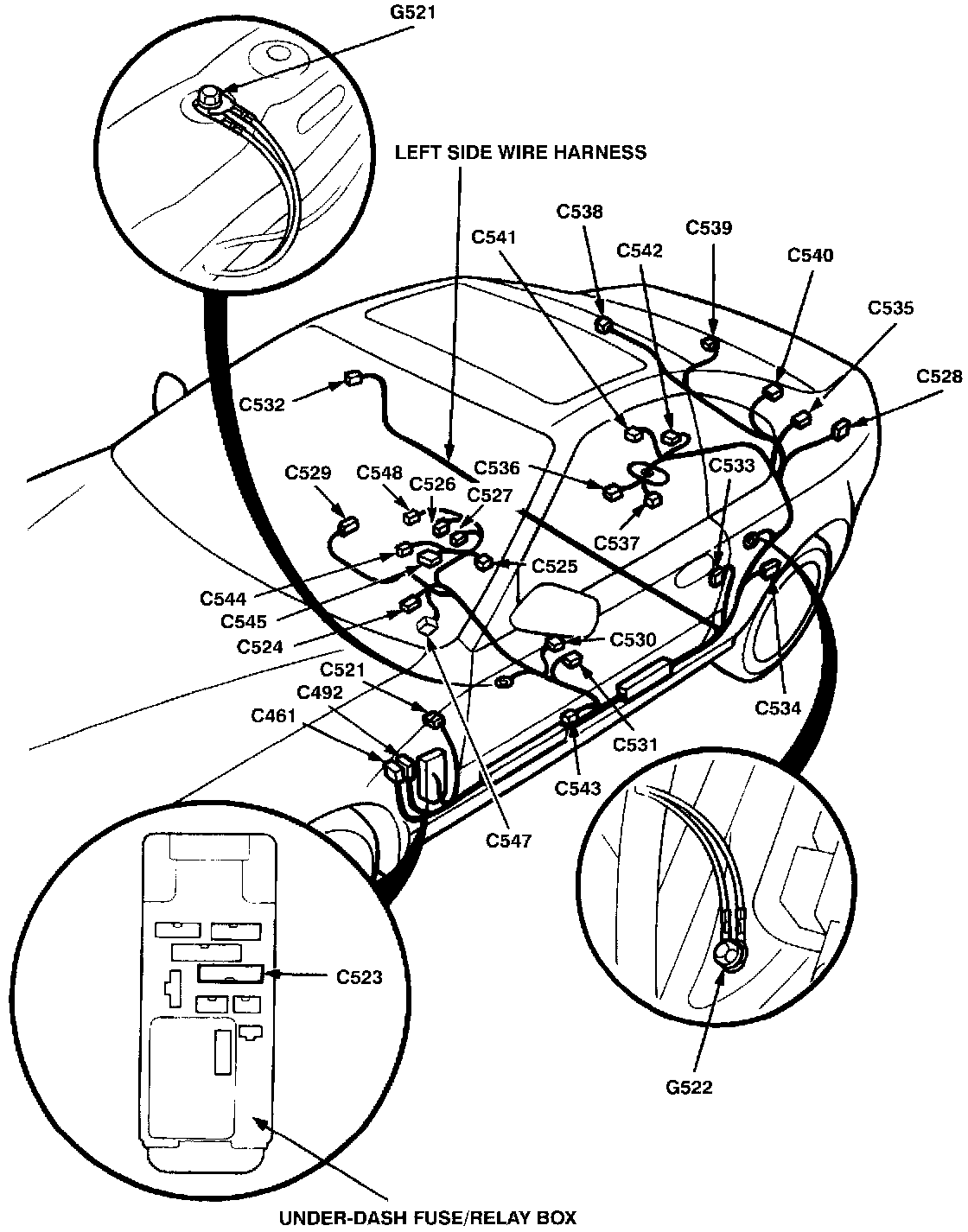 G521

LEFT SIDE WIRE HARNESS

C538
C541
C542
C539
C540
C535
C528
C532
C536
C533
C529
C548
C526
C527
C537
C525
C544
C545
C524
C530
C521
C492
C461
C534
C531
C543
C547
C523
G522

UNDER-DASH FUSE/RELAY BOX