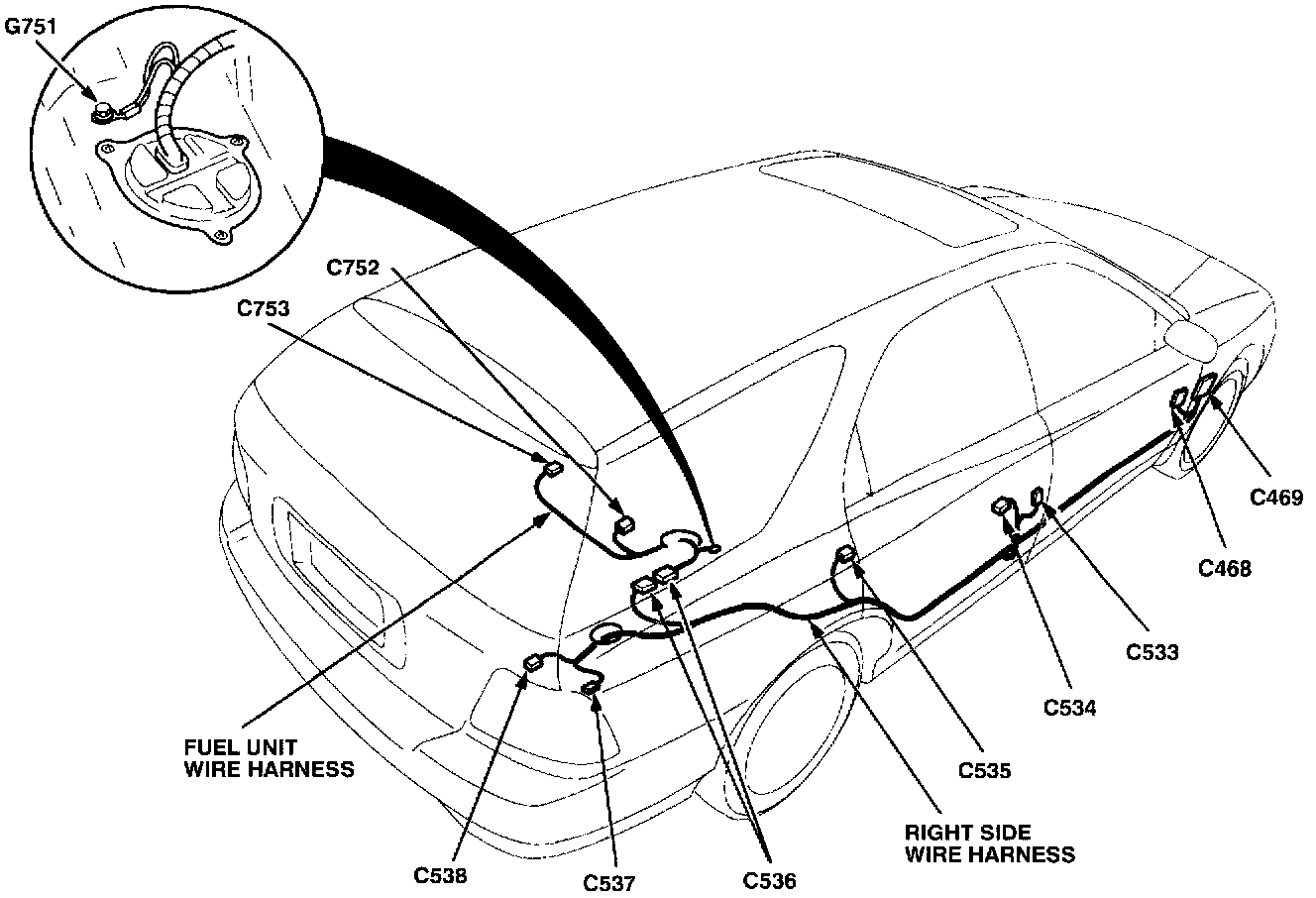 G751

C752

C753

C469

C468

C533

C534

C535

FUEL UNIT
WIRE HARNESS

RIGHT SIDE
WIRE HARNESS

C538

C537

C536