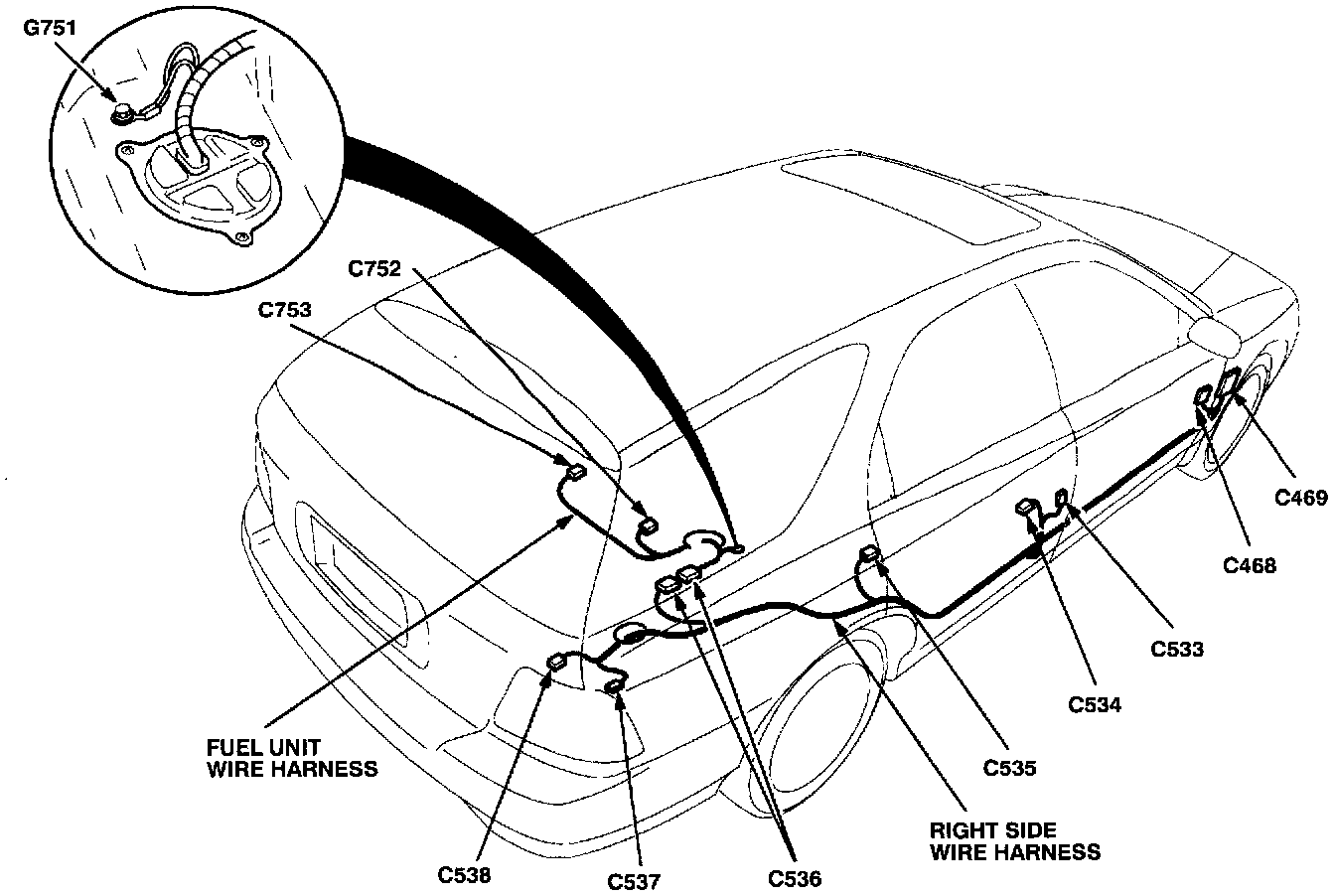 G751

C752

C753

C469

C468

C533

C534

C535

FUEL UNIT WIRE HARNESS

RIGHT SIDE WIRE HARNESS

C538

C537

C536