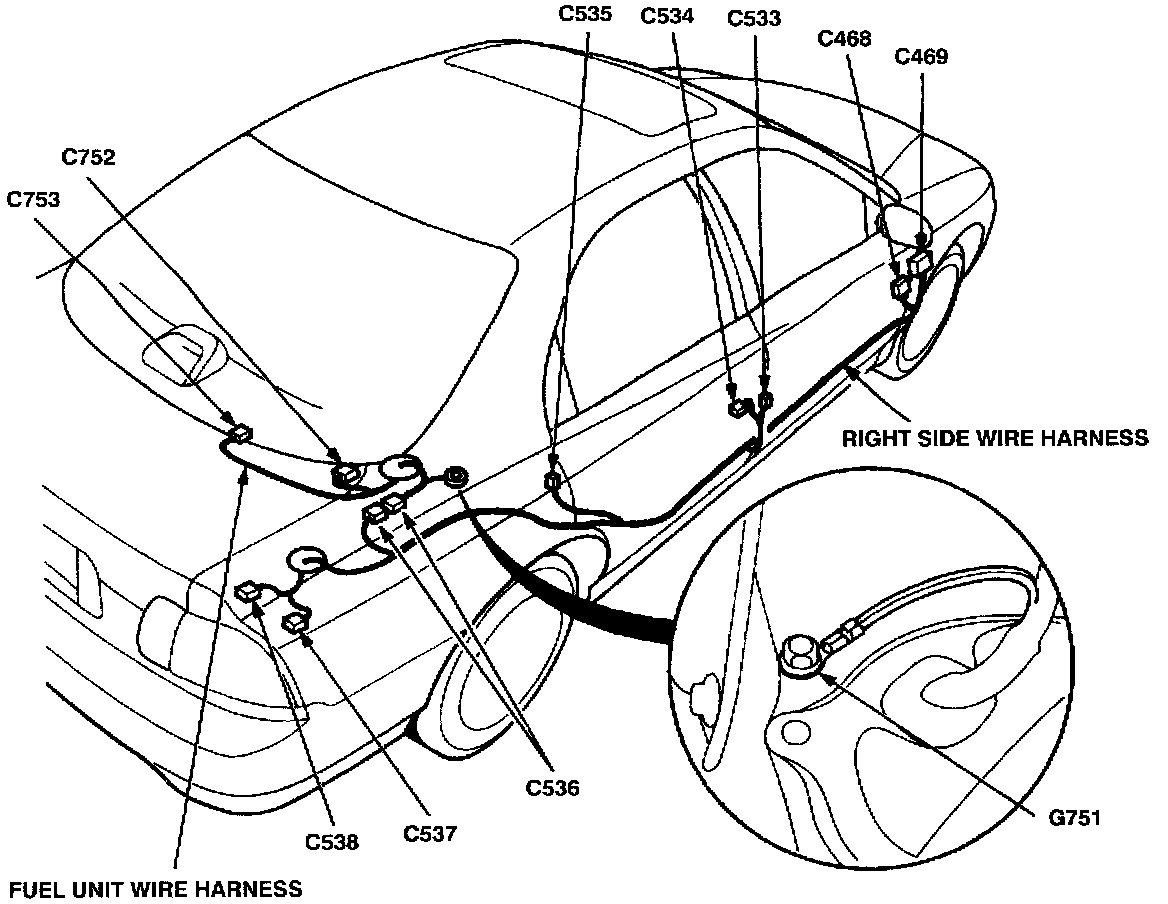 C535
C534
C533
C468
C469
C752
C753
RIGHT SIDE WIRE HARNESS
C536
C538
C537
G751
FUEL UNIT WIRE HARNESS