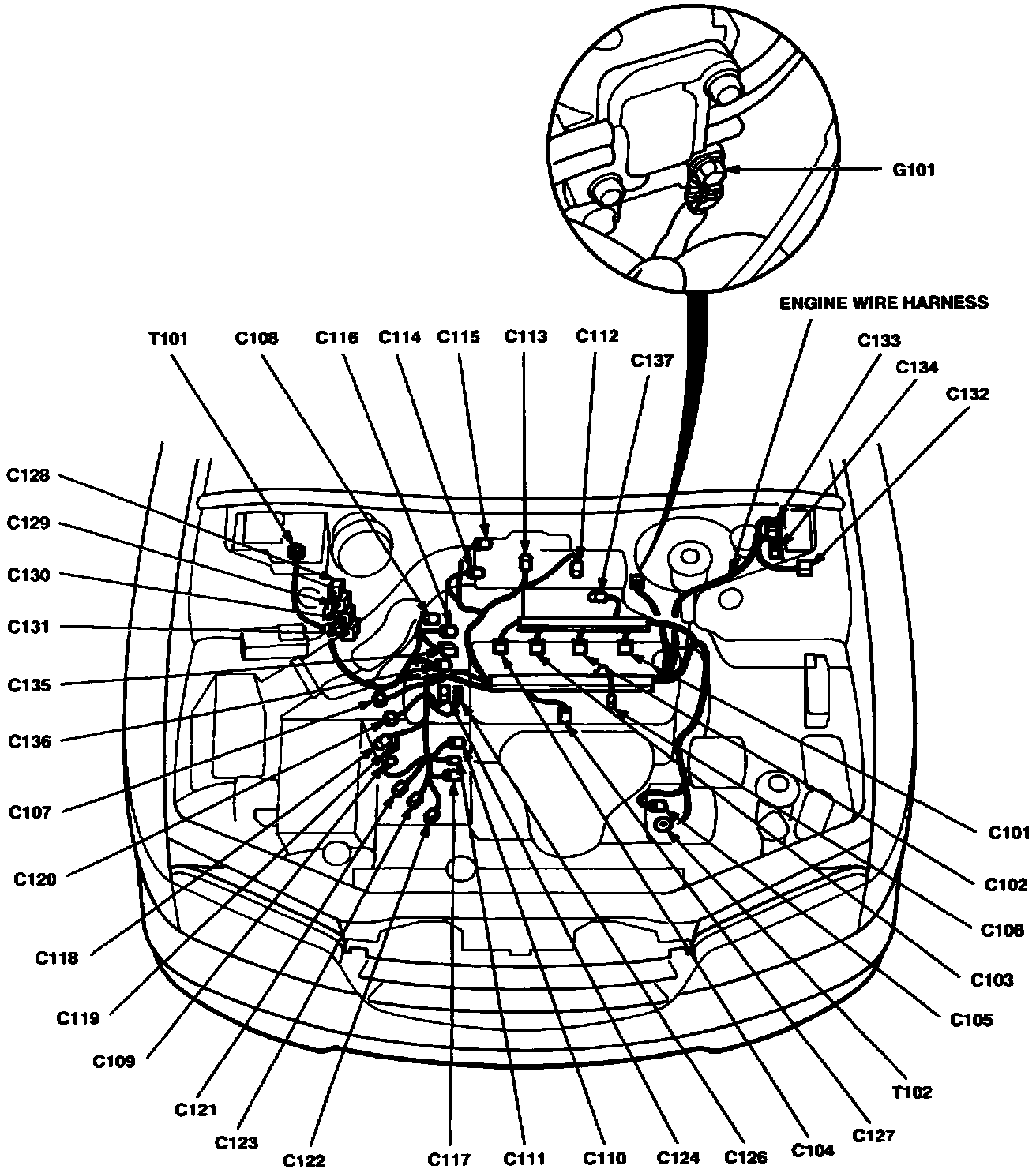 G101

ENGINE WIRE HARNESS

T101 C108 C116 C114 C115 C113 C112 C137 C133 C134 C132

C128
C129
C130
C131
C135
C136
C107
C120
C118
C119
C109
C121
C123
C122
C117
C111
C110
C124
C126
C104
C127
T102
C105
C103
C106
C102
C101