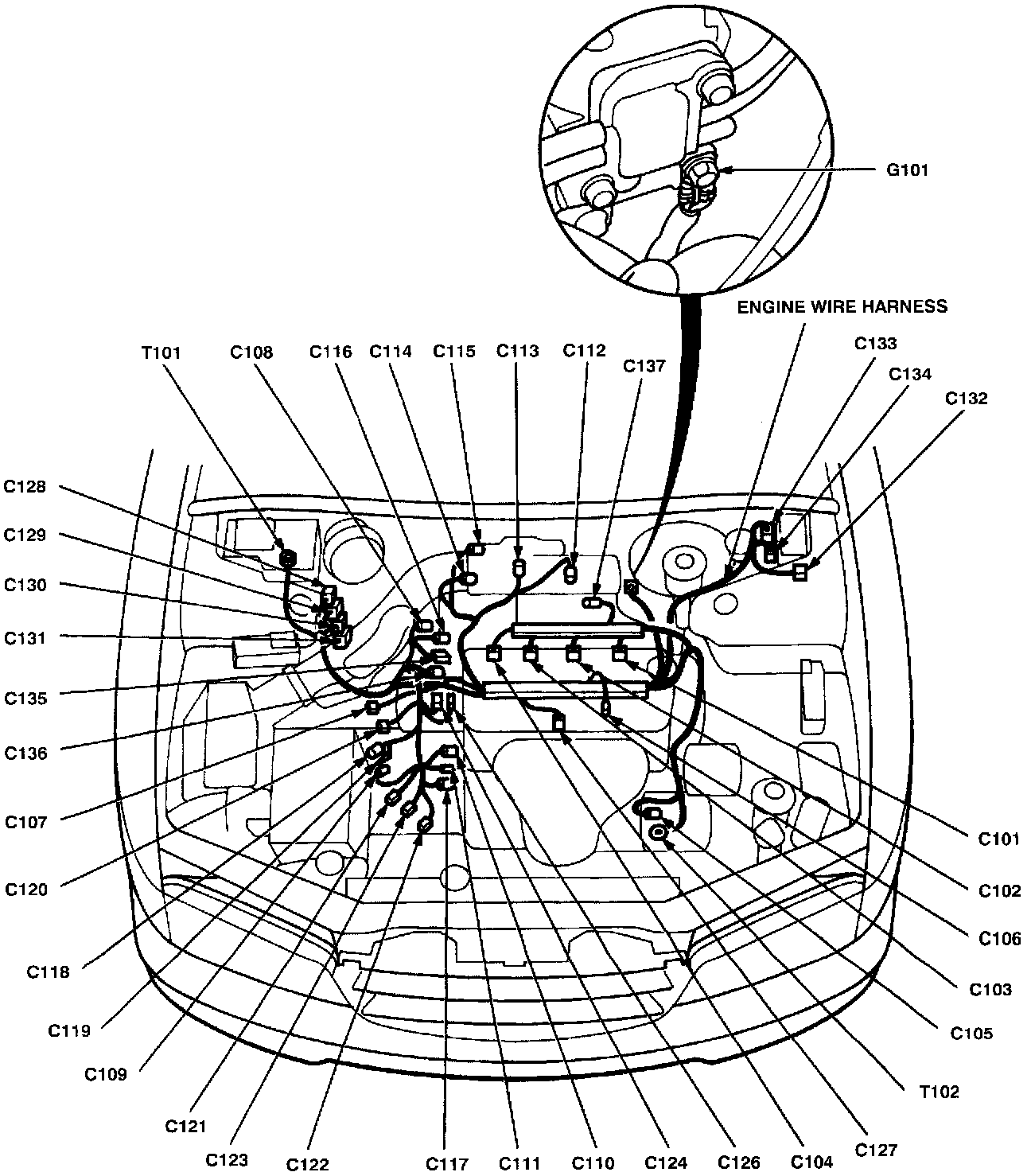 G101

ENGINE WIRE HARNESS

T101 C108 C116 C114 C115 C113 C112 C137 C133 C134 C132

C128
C129
C130
C131
C135
C136
C107
C120
C118
C119
C109
C121
C123
C122
C117
C111
C110
C124
C126
C104
C127
T102
C105
C103
C106
C102
C101