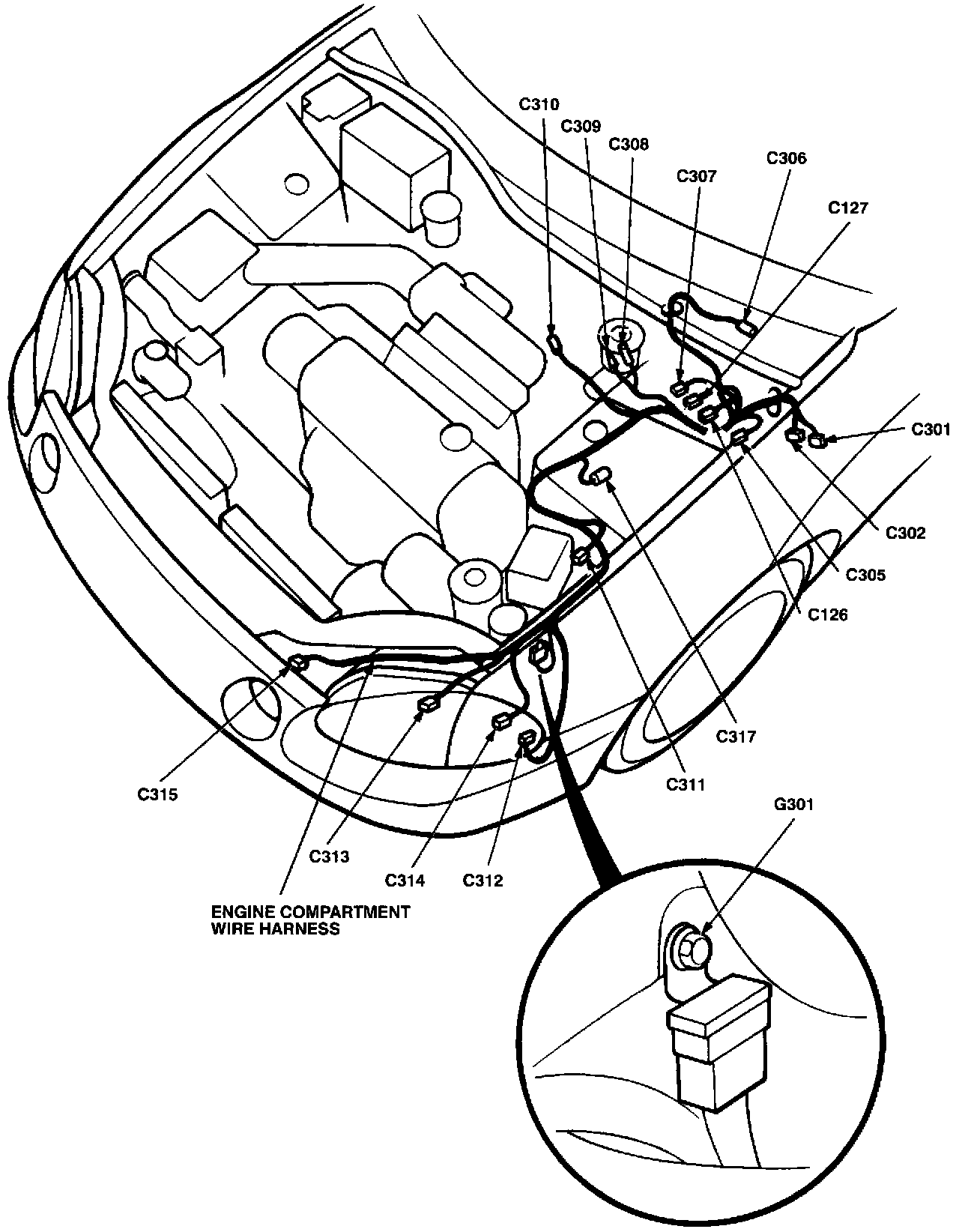 C310
C309
C308
C307
C306
C127
C301
C302
C305
C126
C317
C311
C315
C313
C314
C312
G301
ENGINE COMPARTMENT WIRE HARNESS