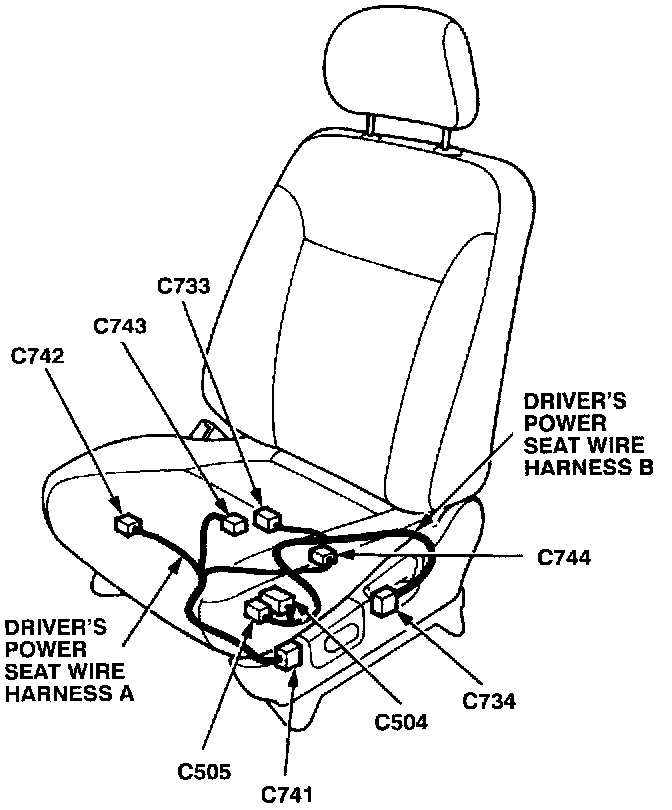 C733

C743

C742

DRIVER'S POWER SEAT WIRE HARNESS B

C744

DRIVER'S POWER SEAT WIRE HARNESS A

C734

C504

C505

C741