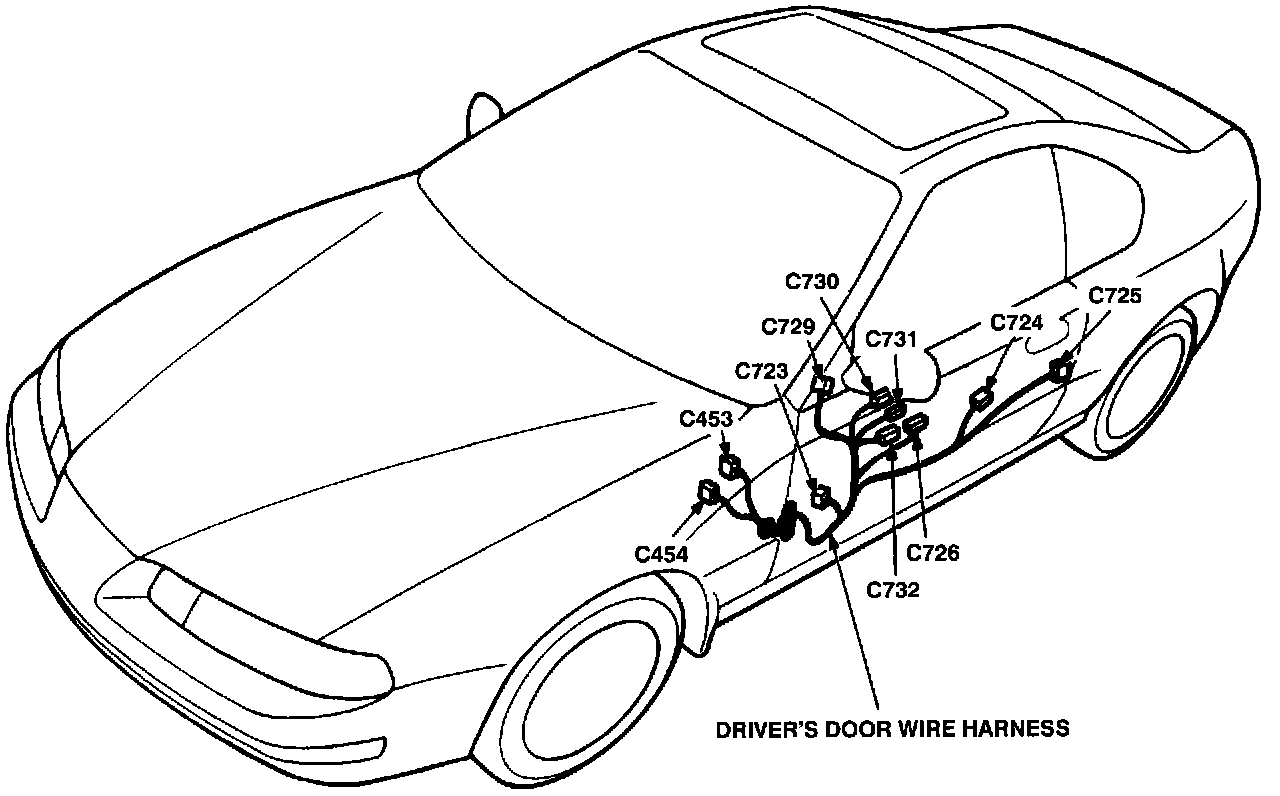 C730
C725
C729
C731
C724
C723
C453
C454
C726
C732
DRIVER'S DOOR WIRE HARNESS