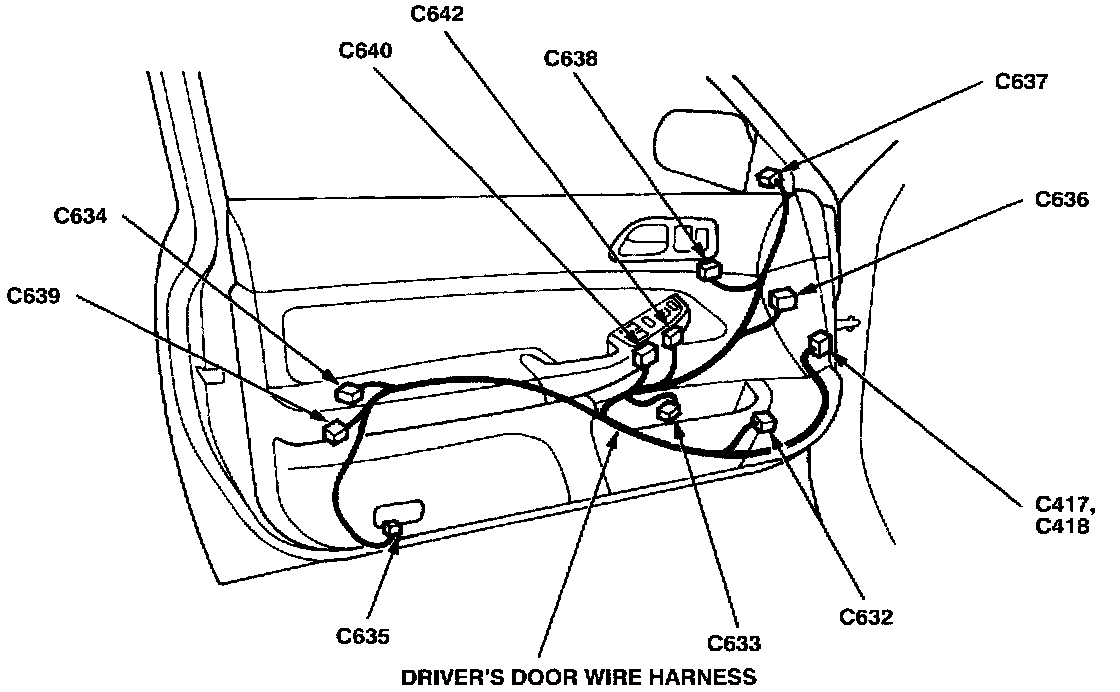 C642
C640
C638
C637
C634
C636
C639
C417, C418
C635
C633
C632
DRIVER'S DOOR WIRE HARNESS