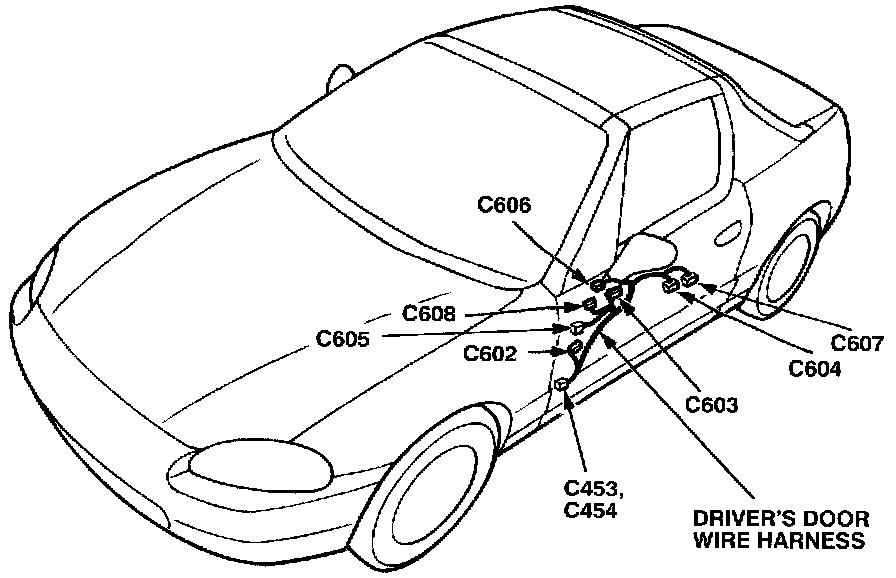 C606

C608

C605

C602

C607

C604

C603

C453,
C454

DRIVER'S DOOR
WIRE HARNESS