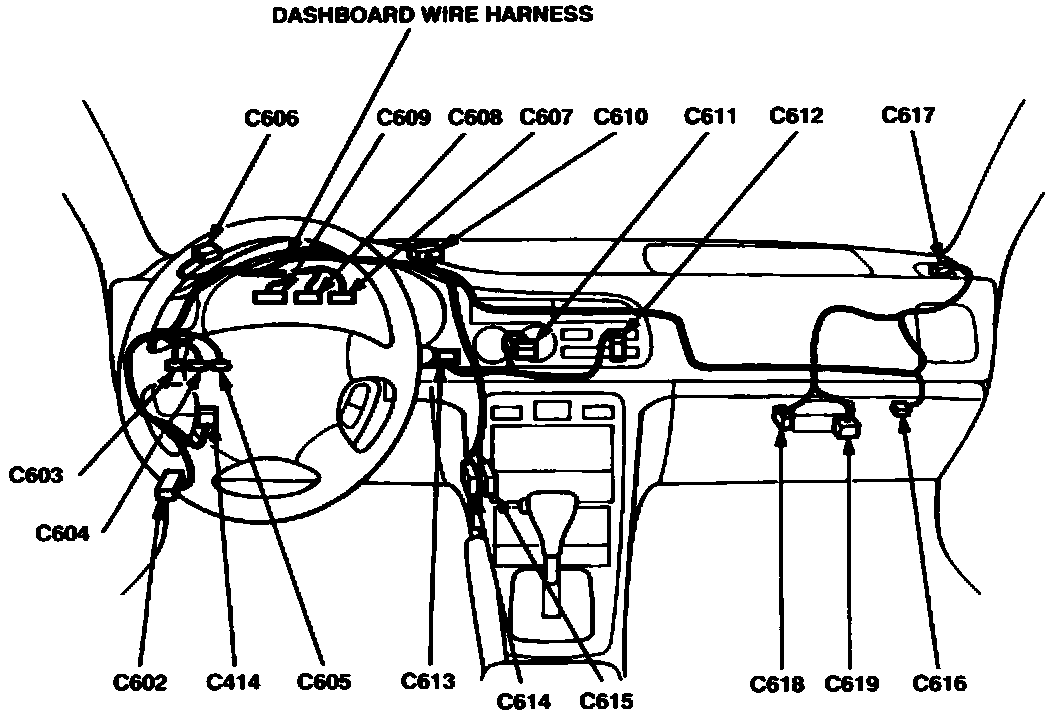 DASHBOARD WIRE HARNESS

C606
C609
C608
C607
C610
C611
C612
C617

C603
C604

C602
C414
C605
C613
C614
C615
C618
C619
C616