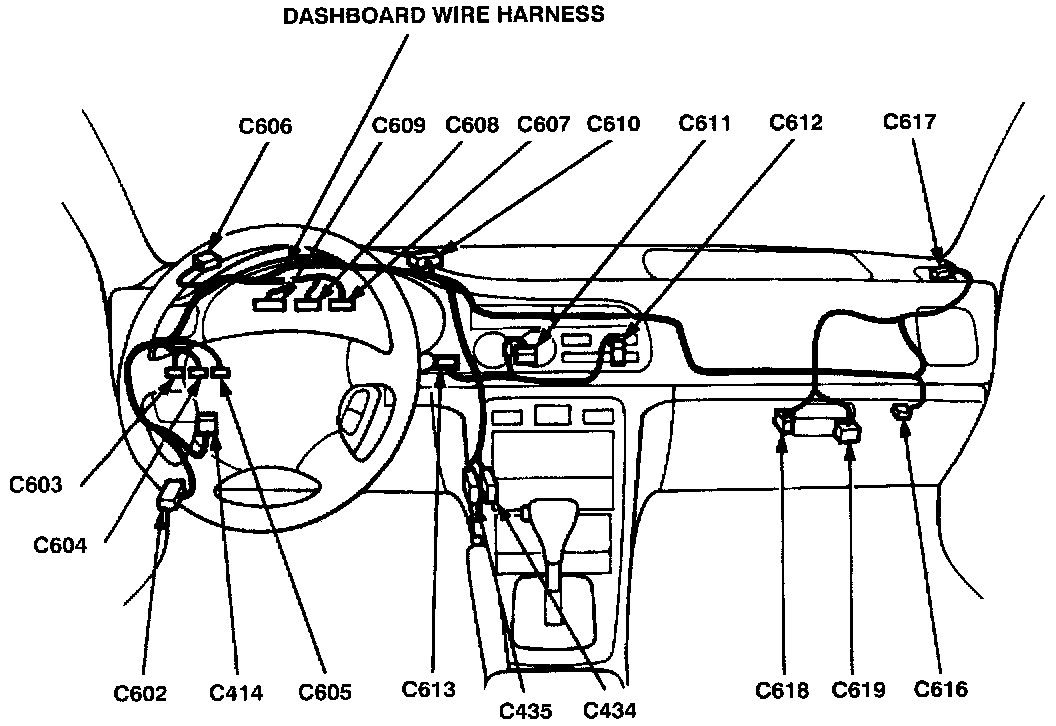 DASHBOARD WIRE HARNESS

C606

C609 C608 C607 C610

C611

C612

C617

C603

C604

C602

C414

C605

C613

C435

C434

C618

C619

C616