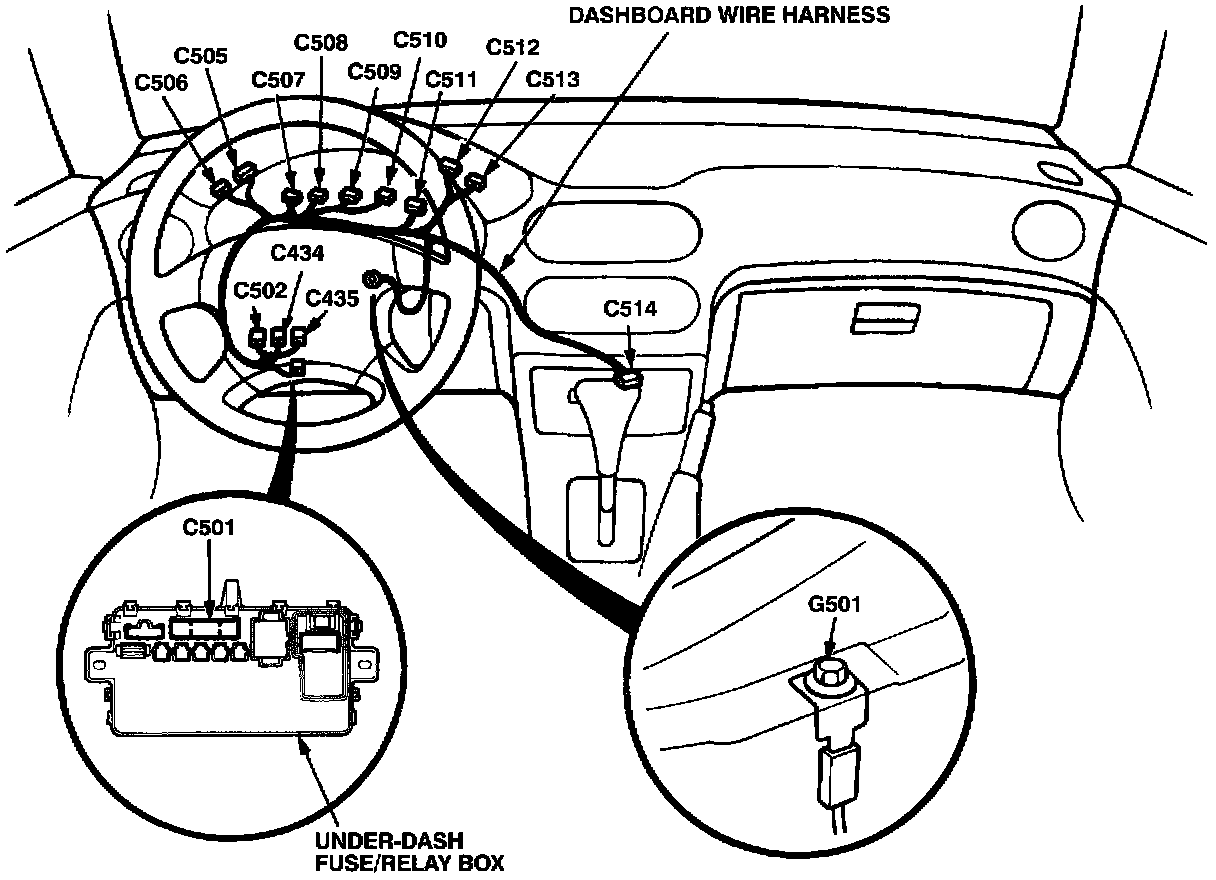 DASHBOARD WIRE HARNESS

C505
C506
C507
C508
C509
C510
C511
C512
C513

C434
C502
C435

C514

C501

G501

UNDER-DASH FUSE/RELAY BOX