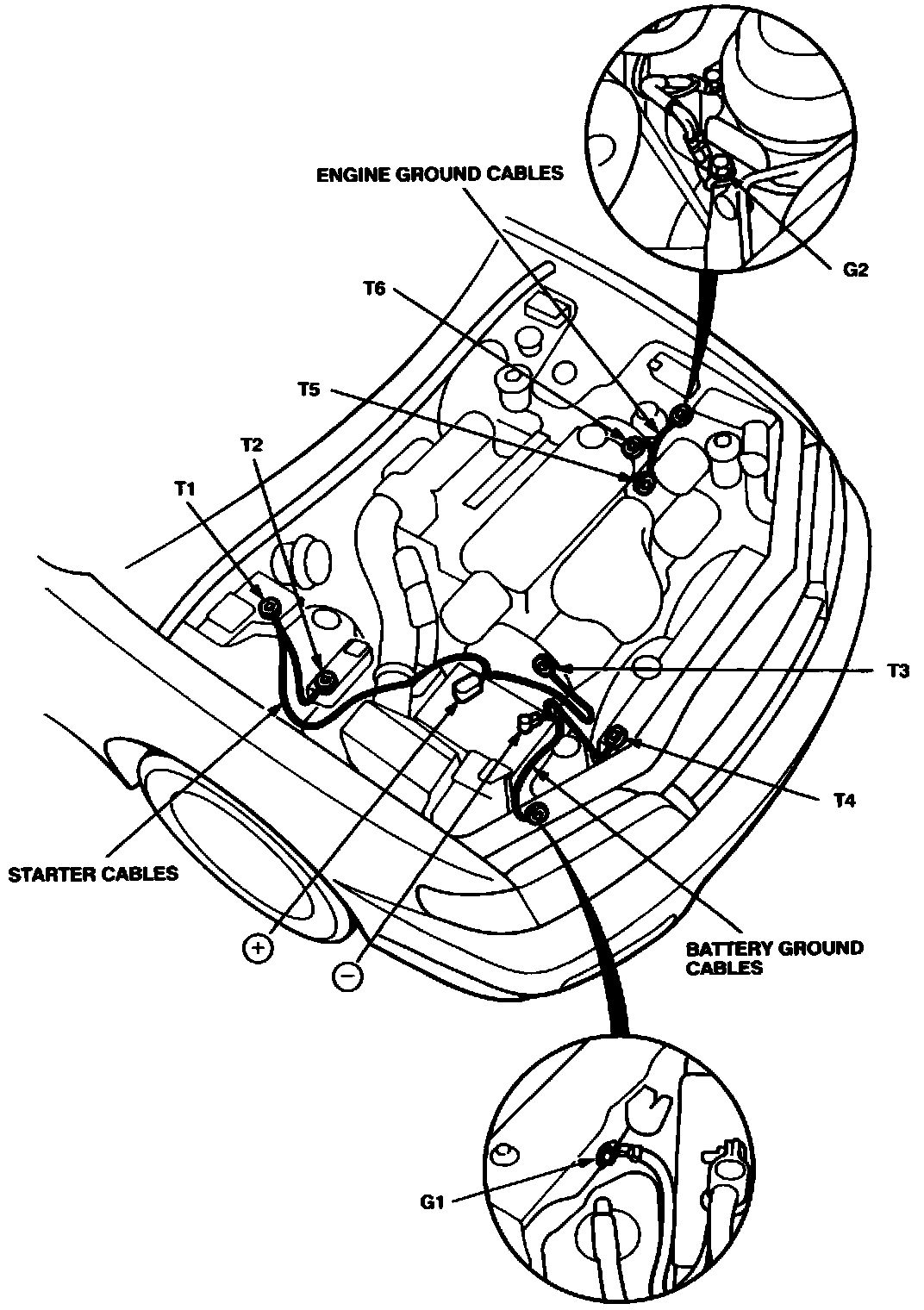 ENGINE GROUND CABLES

G2

T6

T5

T2

T1

T3

T4

STARTER CABLES

+

−

BATTERY GROUND CABLES

G1