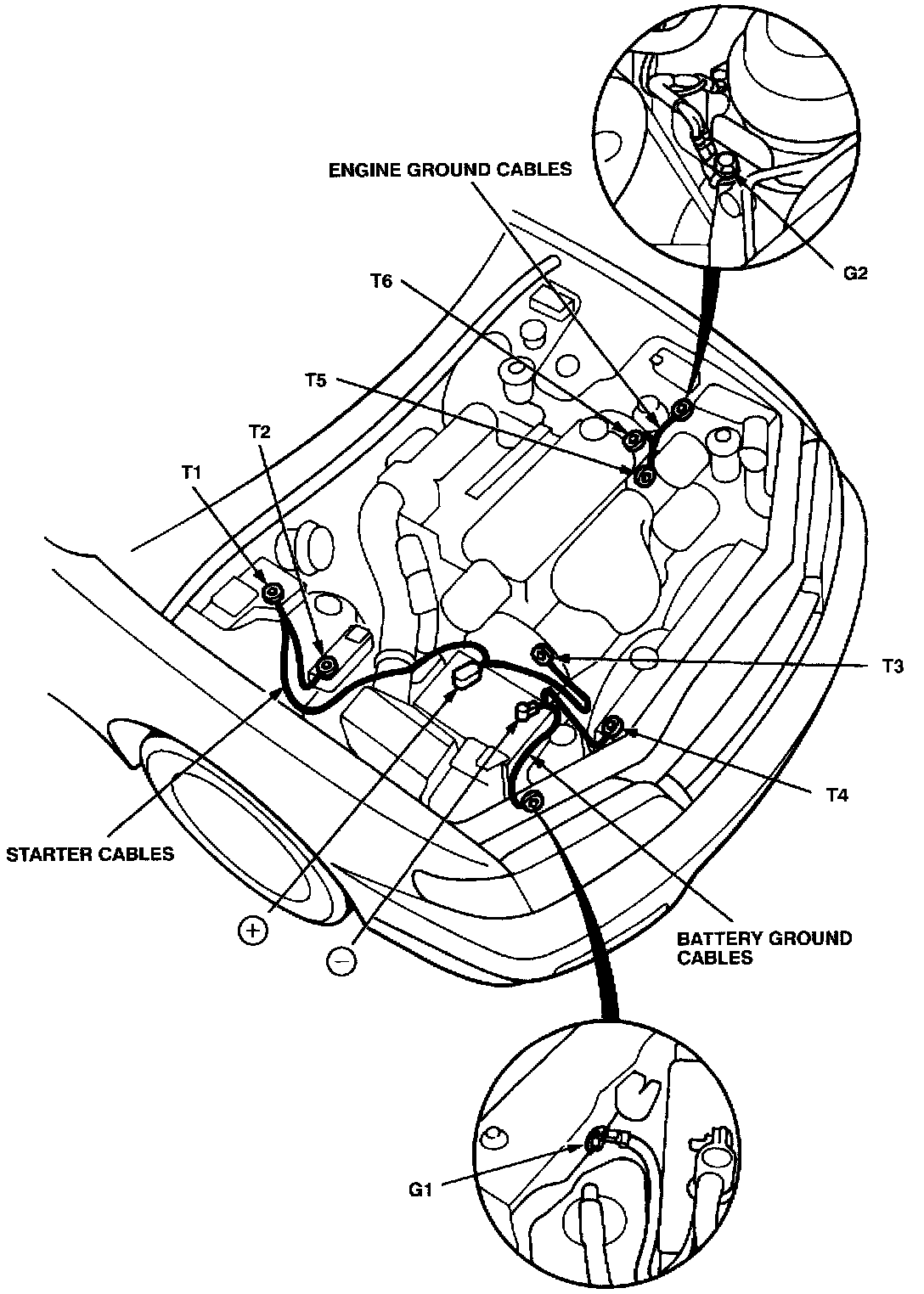 ENGINE GROUND CABLES

G2

T6

T5

T2

T1

T3

T4

STARTER CABLES

+

−

BATTERY GROUND CABLES

G1