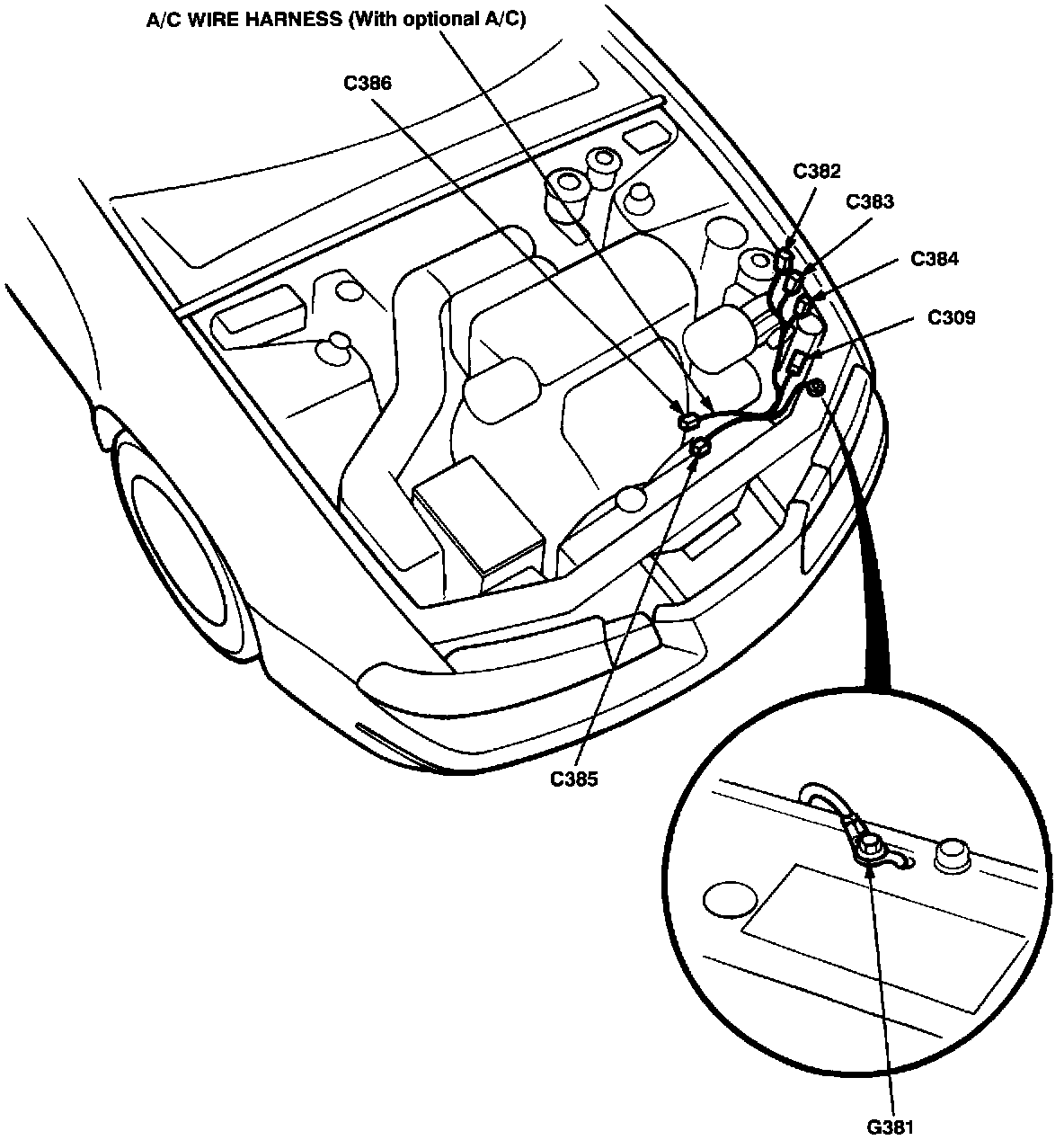 A/C WIRE HARNESS (With optional A/C)

C386

C382

C383

C384

C309

C385

G381