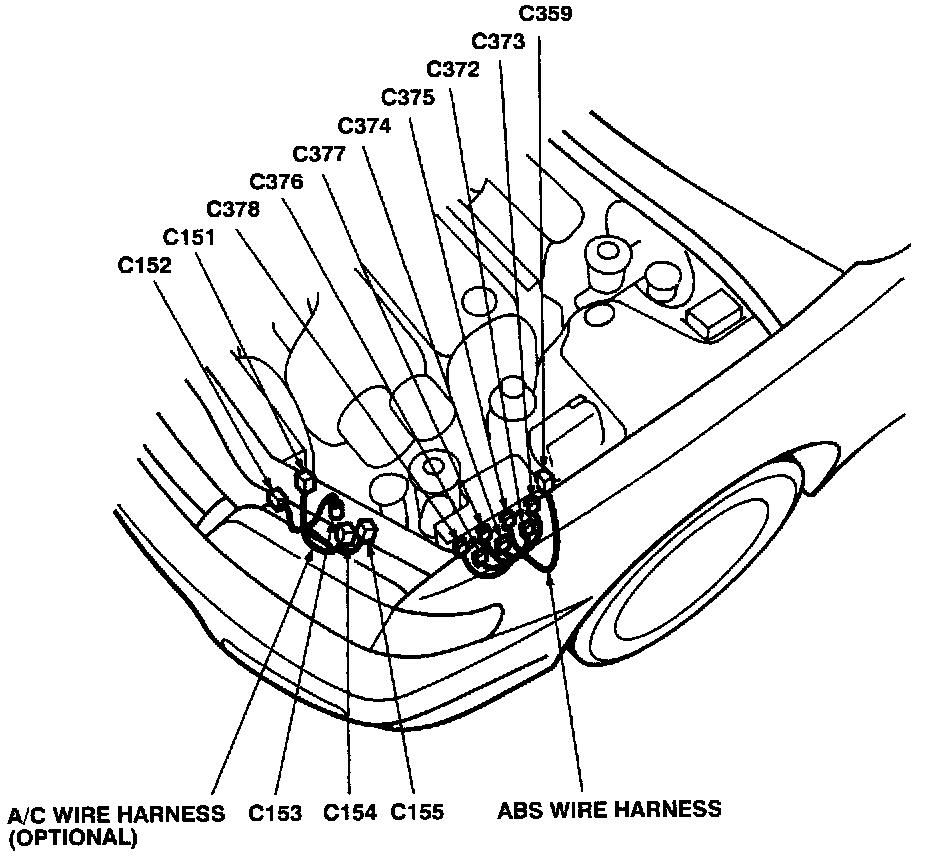 C359
C373
C372
C375
C374
C377
C376
C378
C151
C152

A/C WIRE HARNESS (OPTIONAL)
C153
C154
C155
ABS WIRE HARNESS