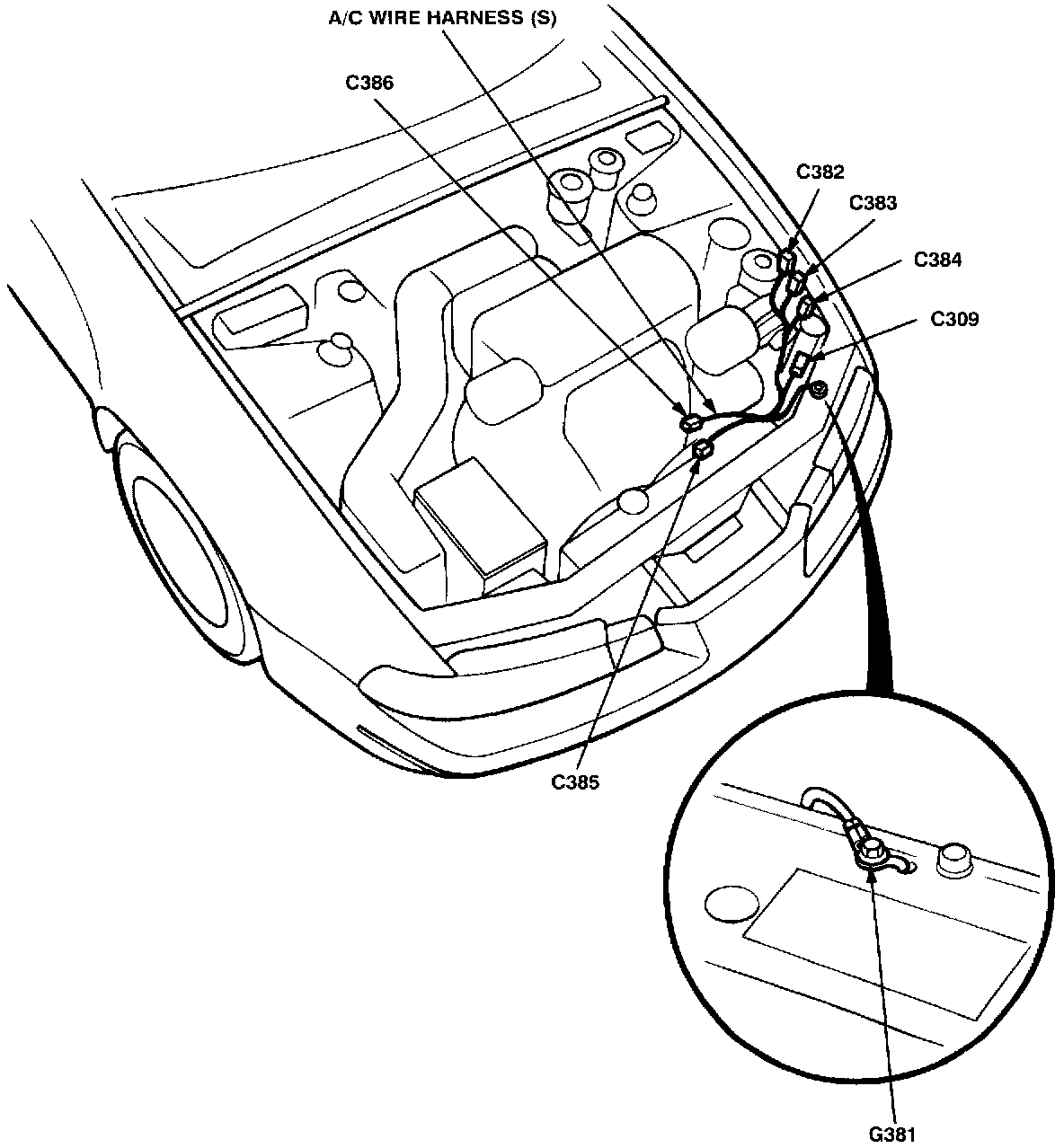 A/C WIRE HARNESS (S)

C386

C382

C383

C384

C309

C385

G381