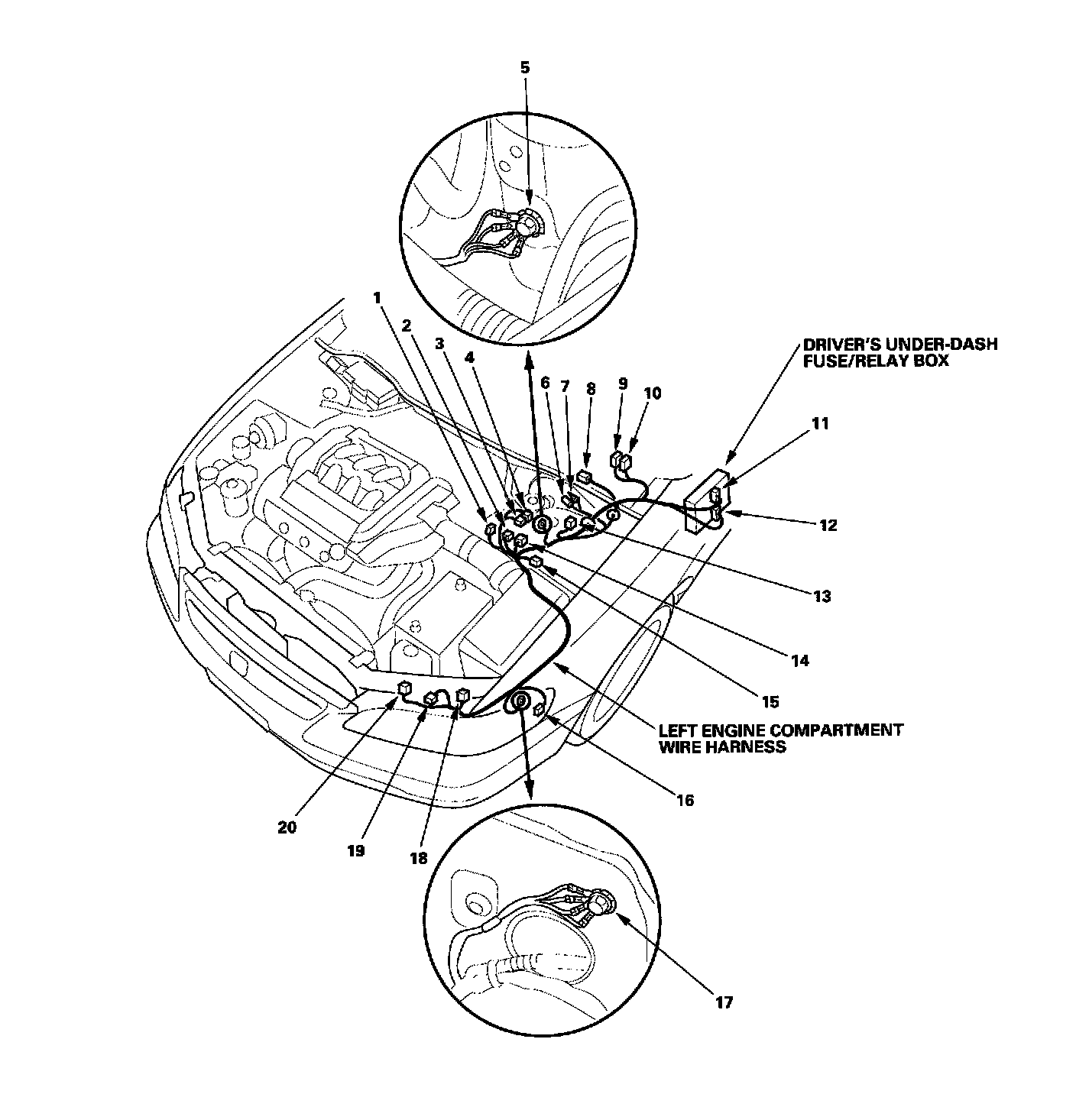 5

1
2
3
4
6
7
8
9
10

DRIVER'S UNDER-DASH FUSE/RELAY BOX

11
12
13
14
15

LEFT ENGINE COMPARTMENT WIRE HARNESS

16
20
19
18
17